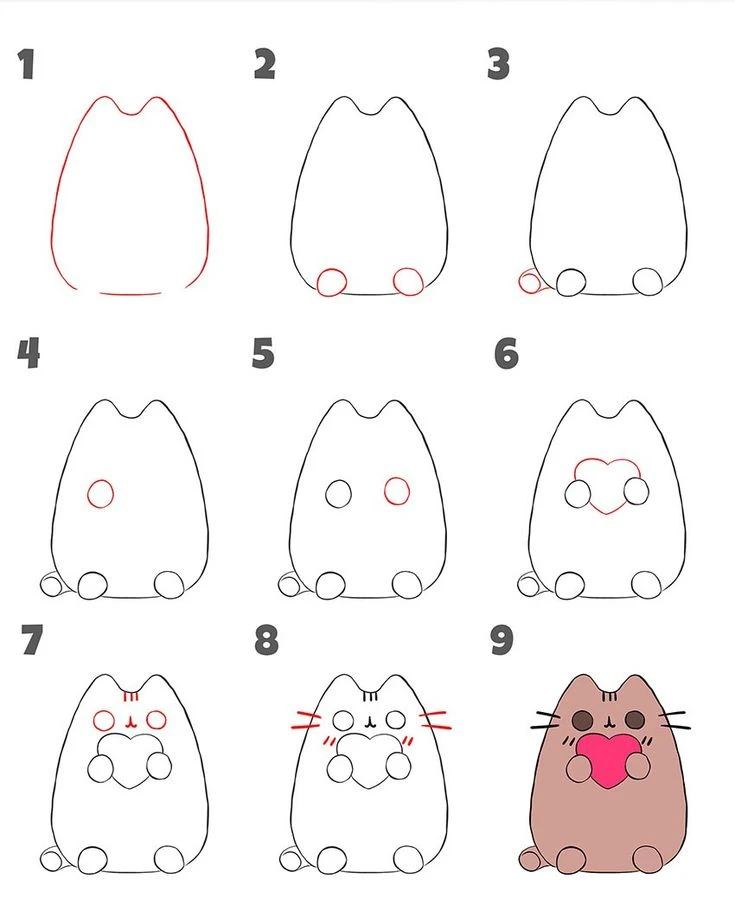 1
2
3
4
5
6
7
8
9