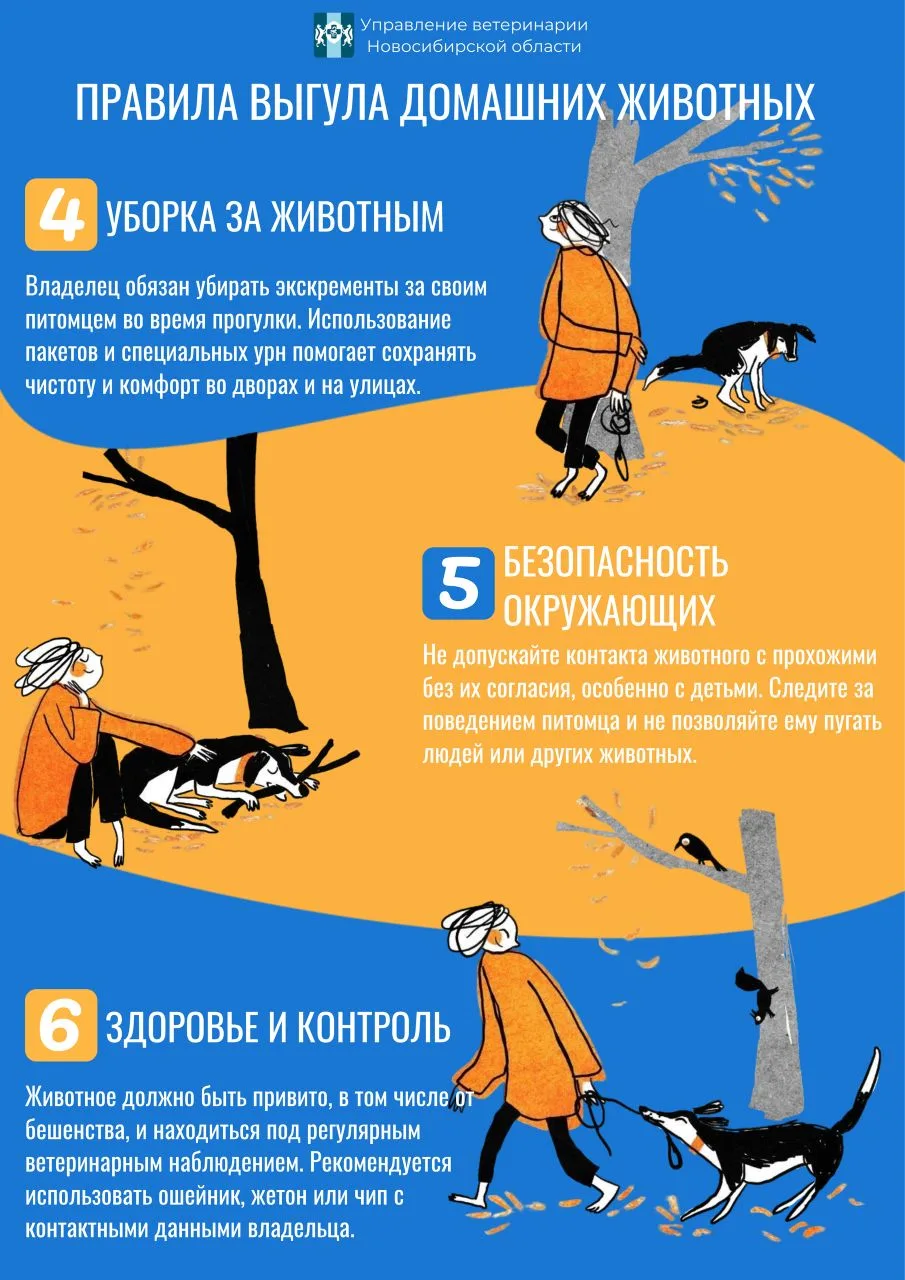 Управление ветеринарии Новосибирской области

ПРАВИЛА ВЫГУЛА ДОМАШНИХ ЖИВОТНЫХ

4 УБОРКА ЗА ЖИВОТНЫМ

Владелец обязан убирать экскременты за своим питомцем во время прогулки. Использование пакетов и специальных урн помогает сохранять чистоту и комфорт во дворах и на улицах.

5 БЕЗОПАСНОСТЬ ОКРУЖАЮЩИХ

Не допускайте контакта животного с прохожими без их согласия, особенно с детьми. Следите за поведением питомца и не позволяйте ему пугать людей или других животных.

6 ЗДОРОВЬЕ И КОНТРОЛЬ

Животное должно быть привито, в том числе от бешенства, и находиться под регулярным ветеринарным наблюдением. Рекомендуется использовать ошейник, жетон или чип с контактными данными владельца.