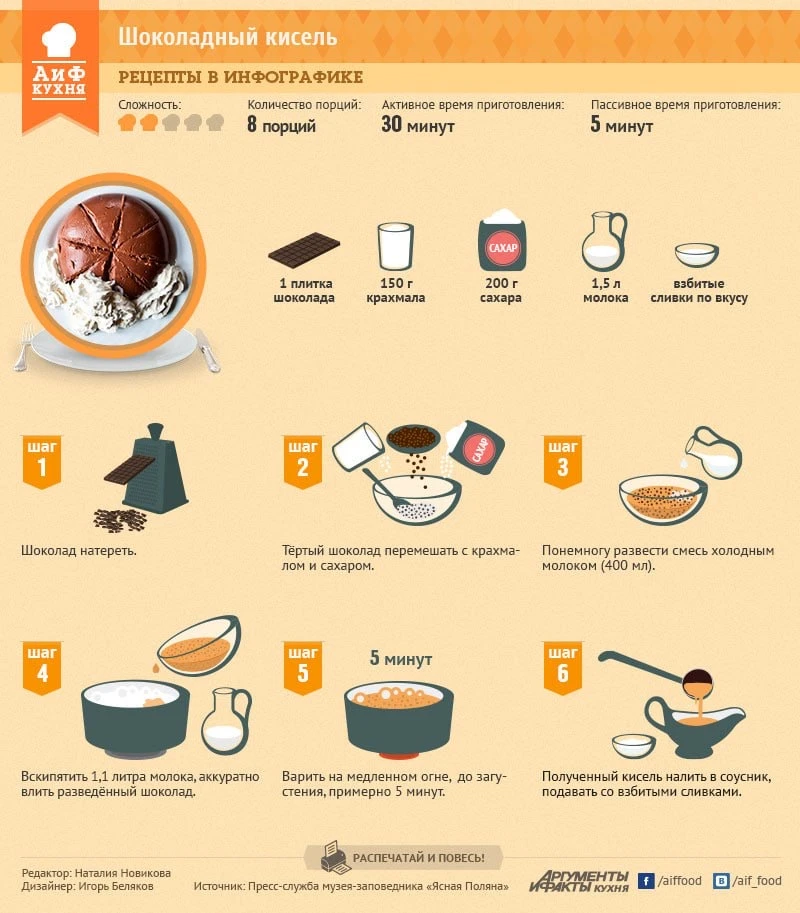 АиФ КУХНЯ

Шоколадный кисель

РЕЦЕПТЫ В ИНФОГРАФИКЕ

Сложность:

Количество порций:
8 порций

Активное время приготовления:
30 минут

Пассивное время приготовления:
5 минут

1 плитка шоколада

150 г крахмала

САХАР
200 г сахара

1,5 л молока

взбитые сливки по вкусу

шаг 1
Шоколад натереть.

шаг 2
САХАР
Тёртый шоколад перемешать с крахмалом и сахаром.

шаг 3
Понемногу развести смесь холодным молоком (400 мл).

шаг 4
Вскипятить 1,1 литра молока, аккуратно влить разведённый шоколад.

шаг 5
5 минут
Варить на медленном огне, до загустения, примерно 5 минут.

шаг 6
Полученный кисель налить в соусник, подавать со взбитыми сливками.

РАСПЕЧАТАЙ И ПОВЕСЬ!

Редактор: Наталия Новикова
Дизайнер: Игорь Беляков

Источник: Пресс-служба музея-заповедника «Ясная Поляна»

АРГУМЕНТЫ И ФАКТЫ КУХНЯ

f /aiffood
B /aif_food