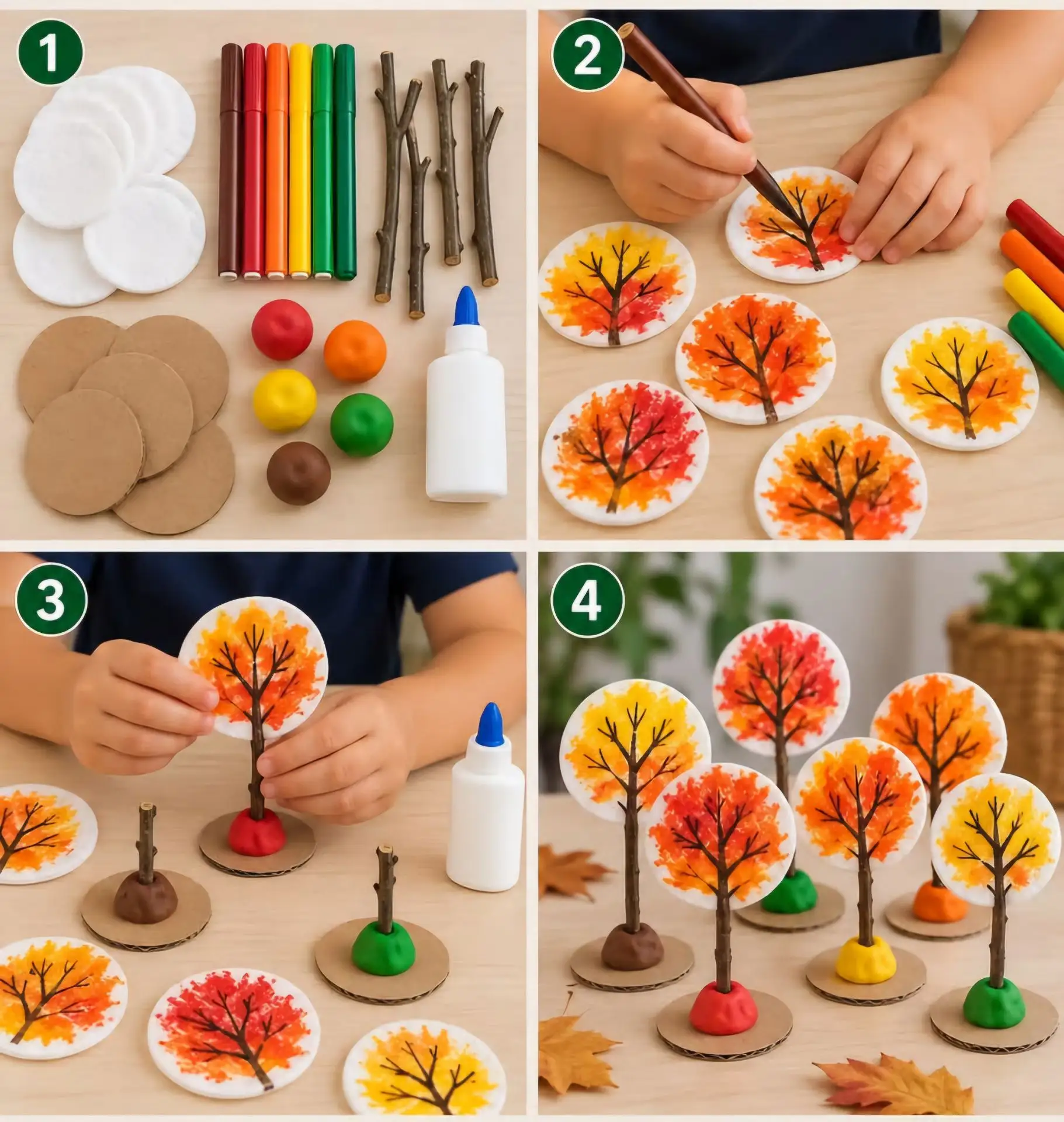 1

2

3

4