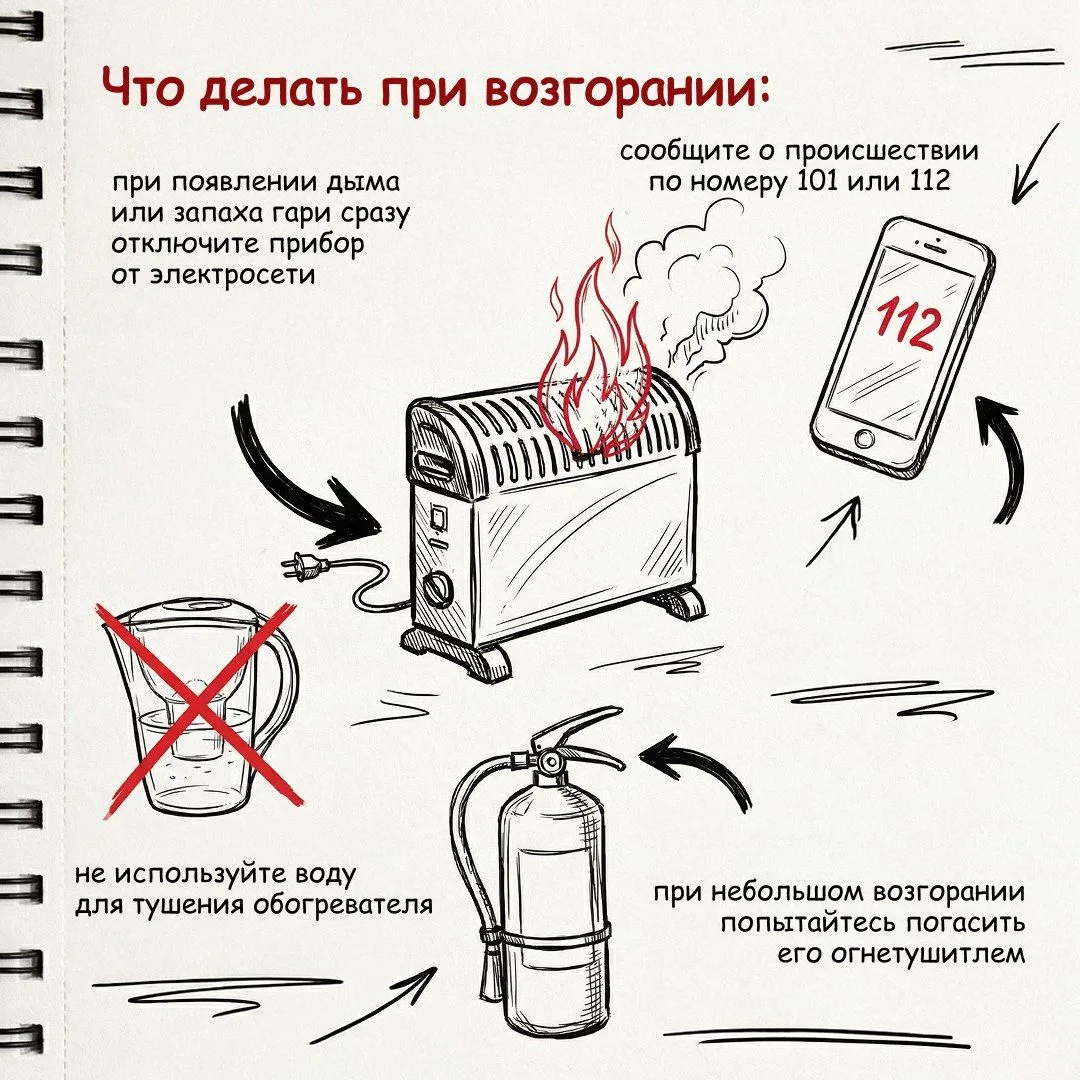 Что делать при возгорании:

при появлении дыма или запаха гари сразу отключите прибор от электросети

сообщите о происшествии по номеру 101 или 112

112

не используйте воду для тушения обогревателя

при небольшом возгорании попытайтесь погасить его огнетушитлем