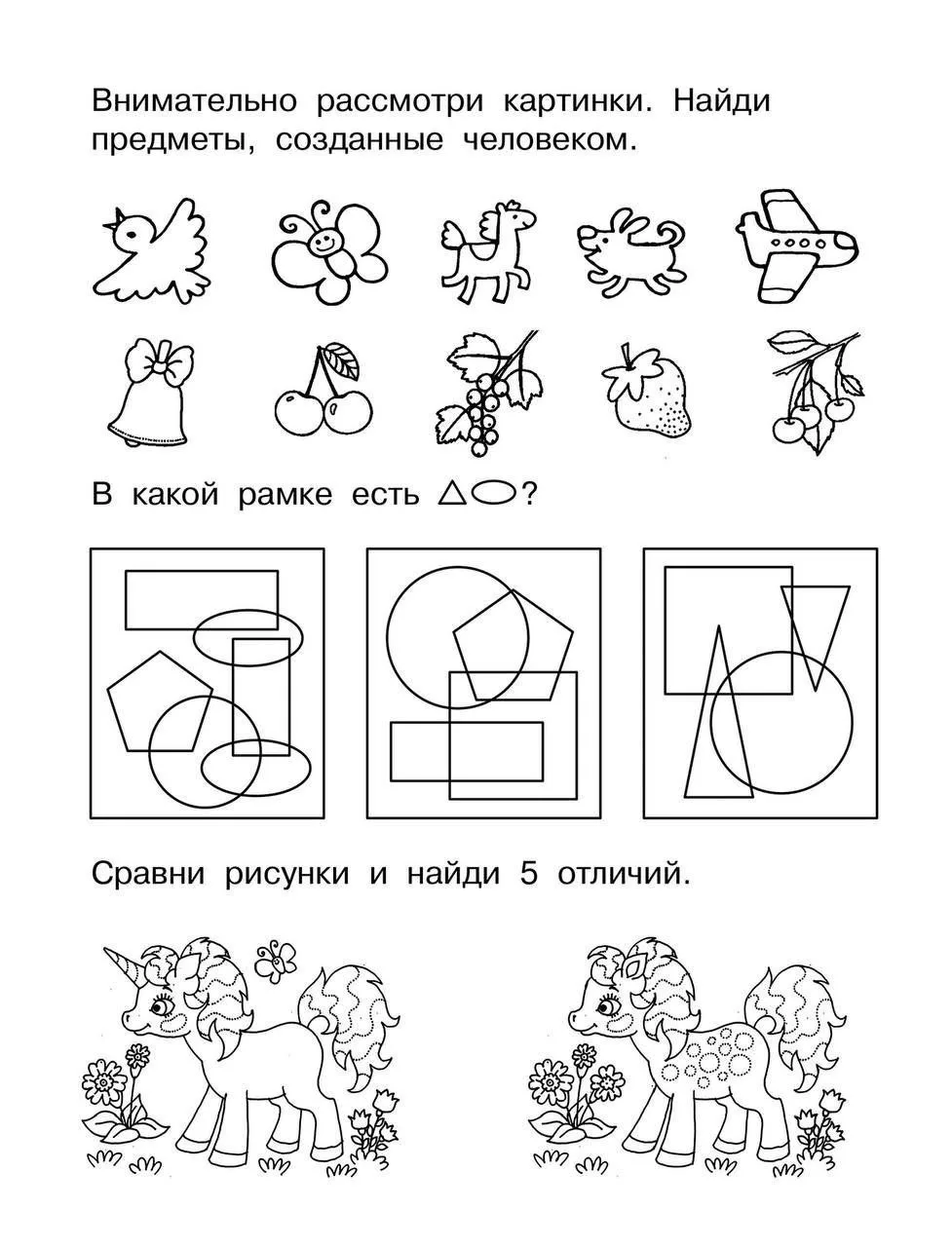 Внимательно рассмотри картинки. Найди предметы, созданные человеком.

В какой рамке есть △⬭?

Сравни рисунки и найди 5 отличий.