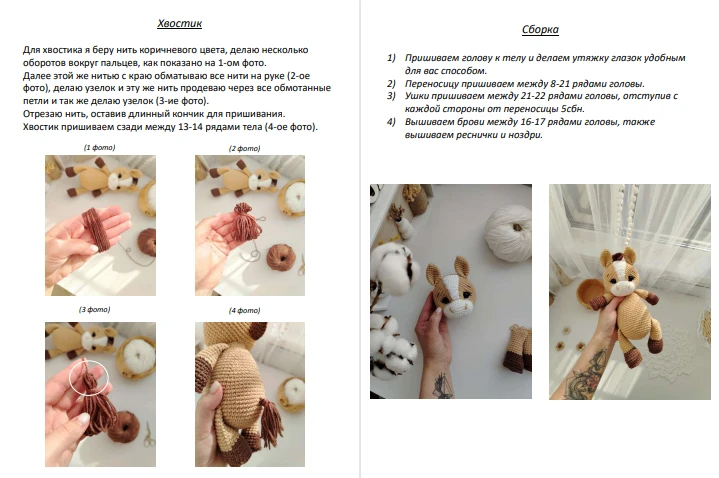 Хвостик

Для хвостика я беру нить коричневого цвета, делаю несколько оборотов вокруг пальцев, как показано на 1-ом фото.
Далее этой же нитью с краю обматываю все нити на руке (2-ое фото), делаю узелок и эту же нить продеваю через все обмотанные петли и так же делаю узелок (3-ие фото).
Отрезаю нить, оставив длинный кончик для пришивания.
Хвостик пришиваем сзади между 13-14 рядами тела (4-ое фото).

(1 фото)

(2 фото)

(3 фото)

(4 фото)

Сборка

1) Пришиваем голову к телу и делаем утяжку глазок удобным для вас способом.
2) Переносицу пришиваем между 8-21 рядами головы.
3) Ушки пришиваем между 21-22 рядами головы, отступив с каждой стороны от переносицы 5сбн.
4) Вышиваем брови между 16-17 рядами головы, также вышиваем реснички и ноздри.