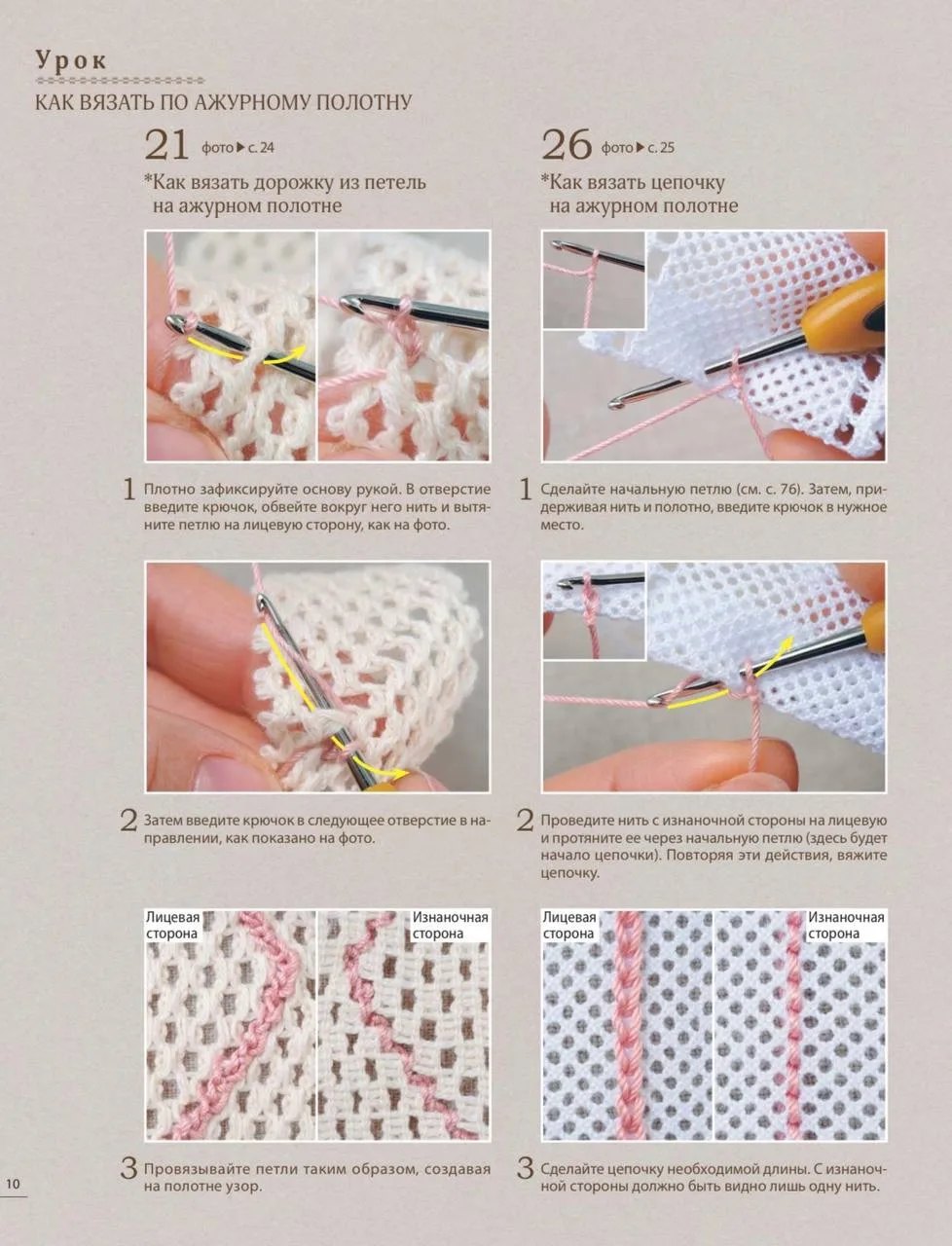 Урок
КАК ВЯЗАТЬ ПО АЖУРНОМУ ПОЛОТНУ

21 фото ▶ с. 24
*Как вязать дорожку из петель на ажурном полотне

1 Плотно зафиксируйте основу рукой. В отверстие введите крючок, обвейте вокруг него нить и вытяните петлю на лицевую сторону, как на фото.

2 Затем введите крючок в следующее отверстие в направлении, как показано на фото.

Лицевая сторона
Изнаночная сторона

3 Провязывайте петли таким образом, создавая на полотне узор.

26 фото ▶ с. 25
*Как вязать цепочку на ажурном полотне

1 Сделайте начальную петлю (см. с. 76). Затем, придерживая нить и полотно, введите крючок в нужное место.

2 Проведите нить с изнаночной стороны на лицевую и протяните ее через начальную петлю (здесь будет начало цепочки). Повторяя эти действия, вяжите цепочку.

Лицевая сторона
Изнаночная сторона

3 Сделайте цепочку необходимой длины. С изнаночной стороны должно быть видно лишь одну нить.

10