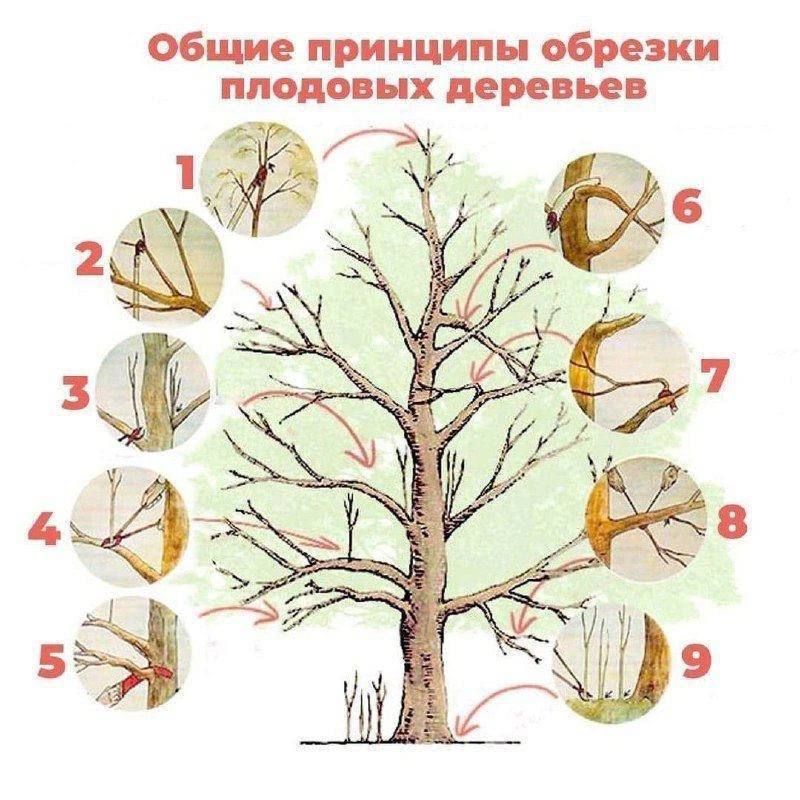 Общие принципы обрезки плодовых деревьев

1
2
3
4
5
6
7
8
9