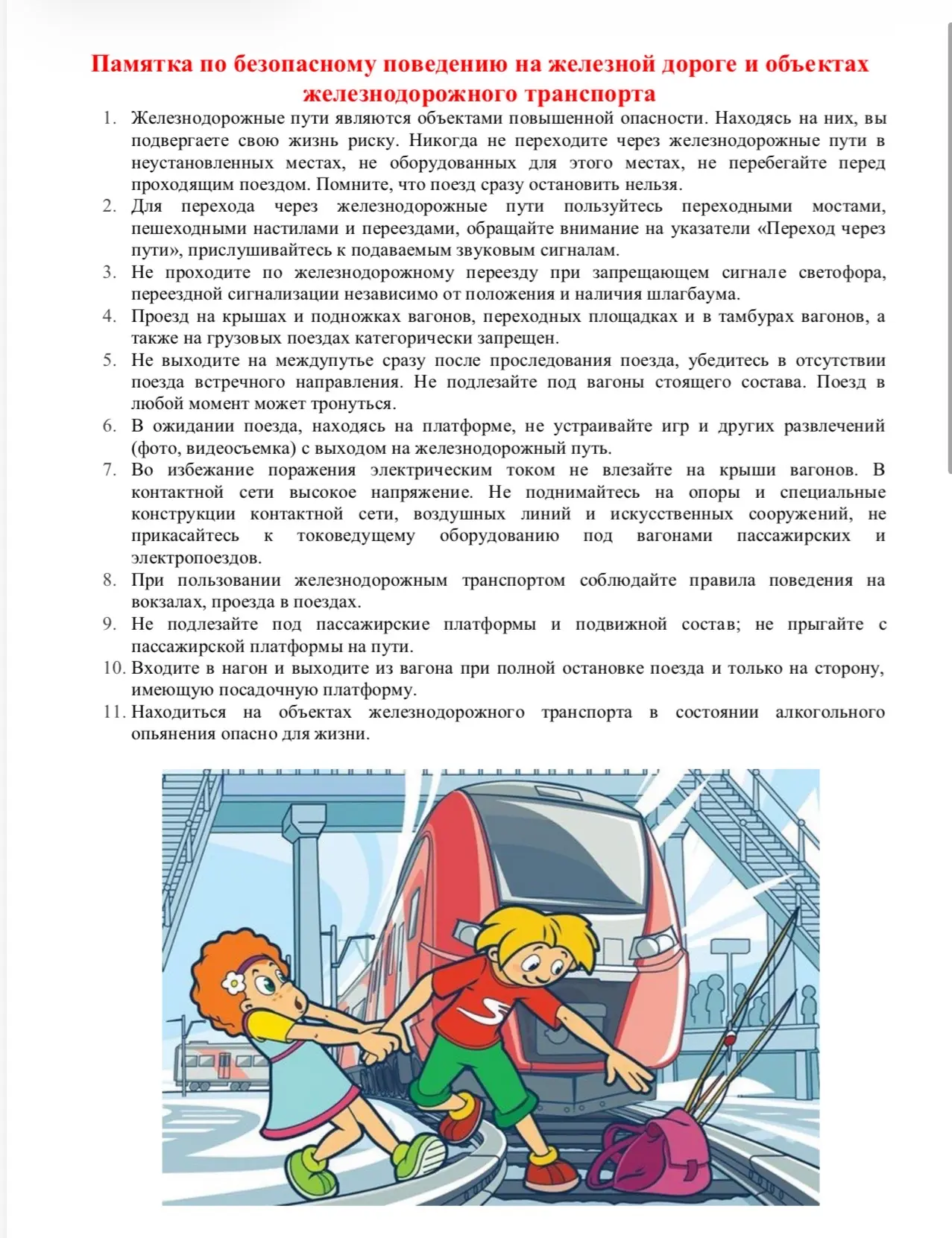 Памятка по безопасному поведению на железной дороге и объектах железнодорожного транспорта

1. Железнодорожные пути являются объектами повышенной опасности. Находясь на них, вы подвергаете свою жизнь риску. Никогда не переходите через железнодорожные пути в неустановленных местах, не оборудованных для этого местах, не перебегайте перед проходящим поездом. Помните, что поезд сразу остановить нельзя.
2. Для перехода через железнодорожные пути пользуйтесь переходными мостами, пешеходными настилами и переездами, обращайте внимание на указатели «Переход через пути», прислушивайтесь к подаваемым звуковым сигналам.
3. Не проходите по железнодорожному переезду при запрещающем сигнале светофора, переездной сигнализации независимо от положения и наличия шлагбаума.
4. Проезд на крышах и подножках вагонов, переходных площадках и в тамбурах вагонов, а также на грузовых поездах категорически запрещен.
5. Не выходите на междупутье сразу после проследования поезда, убедитесь в отсутствии поезда встречного направления. Не подлезайте под вагоны стоящего состава. Поезд в любой момент может тронуться.
6. В ожидании поезда, находясь на платформе, не устраивайте игр и других развлечений (фото, видеосъемка) с выходом на железнодорожный путь.
7. Во избежание поражения электрическим током не влезайте на крыши вагонов. В контактной сети высокое напряжение. Не поднимайтесь на опоры и специальные конструкции контактной сети, воздушных линий и искусственных сооружений, не прикасайтесь к токоведущему оборудованию под вагонами пассажирских и электропоездов.
8. При пользовании железнодорожным транспортом соблюдайте правила поведения на вокзалах, проезда в поездах.
9. Не подлезайте под пассажирские платформы и подвижной состав; не прыгайте с пассажирской платформы на пути.
10. Входите в нагон и выходите из вагона при полной остановке поезда и только на сторону, имеющую посадочную платформу.
11. Находиться на объектах железнодорожного транспорта в состоянии алкогольного опьянения опасно для жизни.