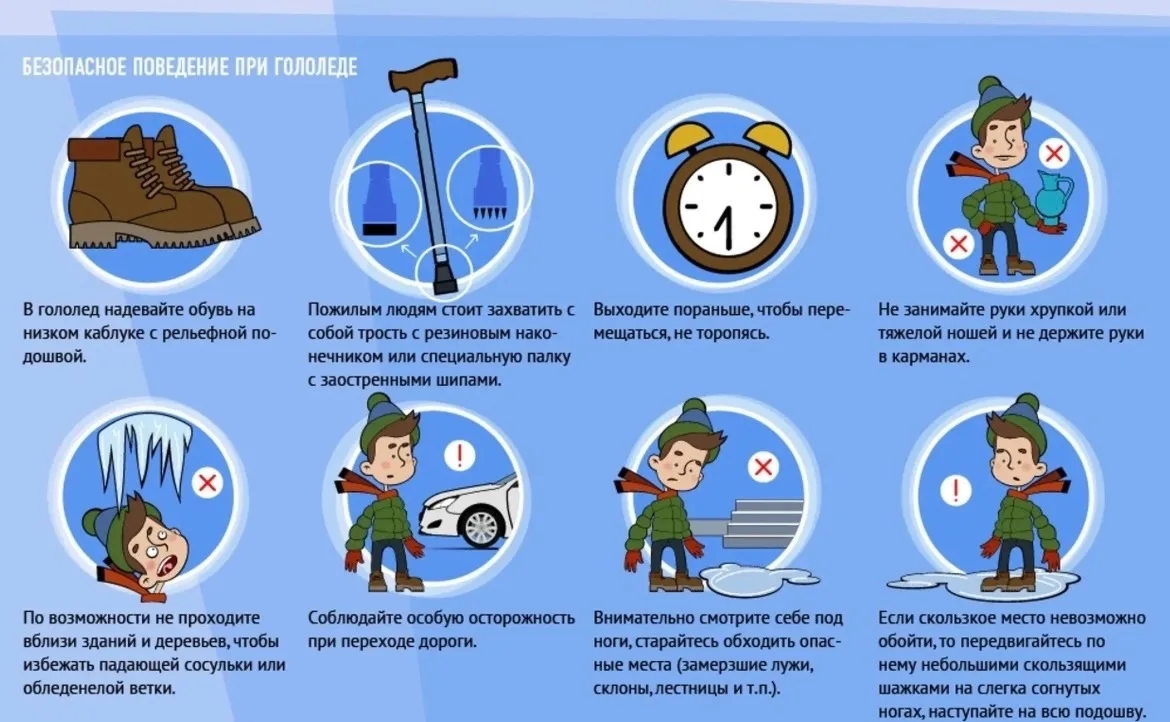 БЕЗОПАСНОЕ ПОВЕДЕНИЕ ПРИ ГОЛОЛЕДЕ

В гололед надевайте обувь на низком каблуке с рельефной подошвой.

Пожилым людям стоит захватить с собой трость с резиновым наконечником или специальную палку с заостренными шипами.

Выходите пораньше, чтобы перемещаться, не торопясь.

Не занимайте руки хрупкой или тяжелой ношей и не держите руки в карманах.

По возможности не проходите вблизи зданий и деревьев, чтобы избежать падающей сосульки или обледенелой ветки.

Соблюдайте особую осторожность при переходе дороги.

Внимательно смотрите себе под ноги, старайтесь обходить опасные места (замерзшие лужи, склоны, лестницы и т.п.).

Если скользкое место невозможно обойти, то передвигайтесь по нему небольшими скользящими шажками на слегка согнутых ногах, наступайте на всю подошву.