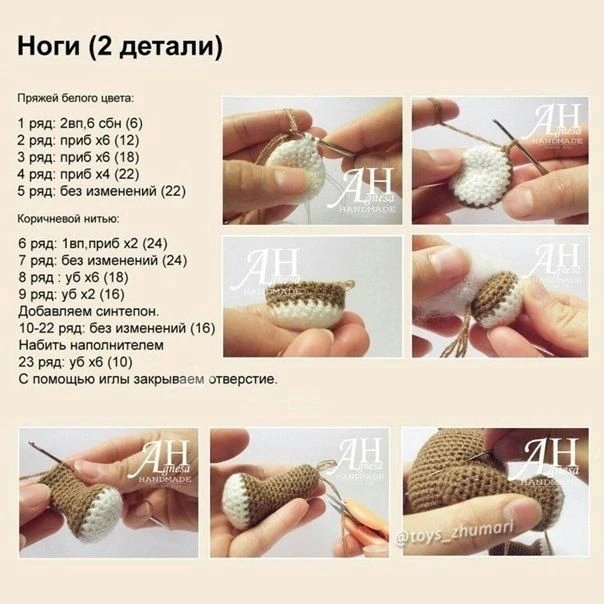 Ноги (2 детали)

Пряжей белого цвета:

1 ряд: 2вп,6 сбн (6)
2 ряд: приб х6 (12)
3 ряд: приб х6 (18)
4 ряд: приб х4 (22)
5 ряд: без изменений (22)

Коричневой нитью:

6 ряд: 1вп,приб х2 (24)
7 ряд: без изменений (24)
8 ряд : уб х6 (18)
9 ряд: уб х2 (16)
Добавляем синтепон.
10-22 ряд: без изменений (16)
Набить наполнителем
23 ряд: уб х6 (10)
С помощью иглы закрываем отверстие.

AH Agnesa HANDMADE

AH Agnesa HANDMADE

AH Agnesa HANDMADE

AH Agnesa HANDMADE

AH Agnesa HANDMADE

AH Agnesa HANDMADE

AH Agnesa

@toys_zhumari