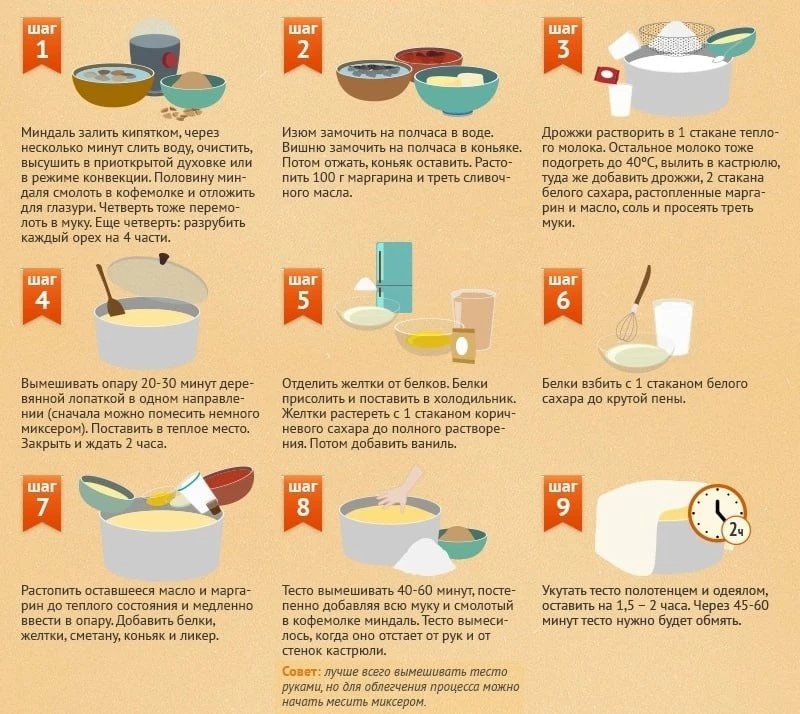 шаг 1

Миндаль залить кипятком, через несколько минут слить воду, очистить, высушить в приоткрытой духовке или в режиме конвекции. Половину миндаля смолоть в кофемолке и отложить для глазури. Четверть тоже перемолоть в муку. Еще четверть: разрубить каждый орех на 4 части.

шаг 2

Изюм замочить на полчаса в воде. Вишню замочить на полчаса в коньяке. Потом отжать, коньяк оставить. Растопить 100 г маргарина и треть сливочного масла.

шаг 3

Дрожжи растворить в 1 стакане теплого молока. Остальное молоко тоже подогреть до 40°С, вылить в кастрюлю, туда же добавить дрожжи, 2 стакана белого сахара, растопленные маргарин и масло, соль и просеять треть муки.

шаг 4

Вымешивать опару 20-30 минут деревянной лопаткой в одном направлении (сначала можно помесить немного миксером). Поставить в теплое место. Закрыть и ждать 2 часа.

шаг 5

Отделить желтки от белков. Белки присолить и поставить в холодильник. Желтки растереть с 1 стаканом коричневого сахара до полного растворения. Потом добавить ваниль.

шаг 6

Белки взбить с 1 стаканом белого сахара до крутой пены.

шаг 7

Растопить оставшееся масло и маргарин до теплого состояния и медленно ввести в опару. Добавить белки, желтки, сметану, коньяк и ликер.

шаг 8

Тесто вымешивать 40-60 минут, постепенно добавляя всю муку и смолотый в кофемолке миндаль. Тесто вымесилось, когда оно отстает от рук и от стенок кастрюли.

Совет: лучше всего вымешивать тесто руками, но для облегчения процесса можно начать месить миксером.

шаг 9

2ч

Укутать тесто полотенцем и одеялом, оставить на 1,5 – 2 часа. Через 45-60 минут тесто нужно будет обмять.