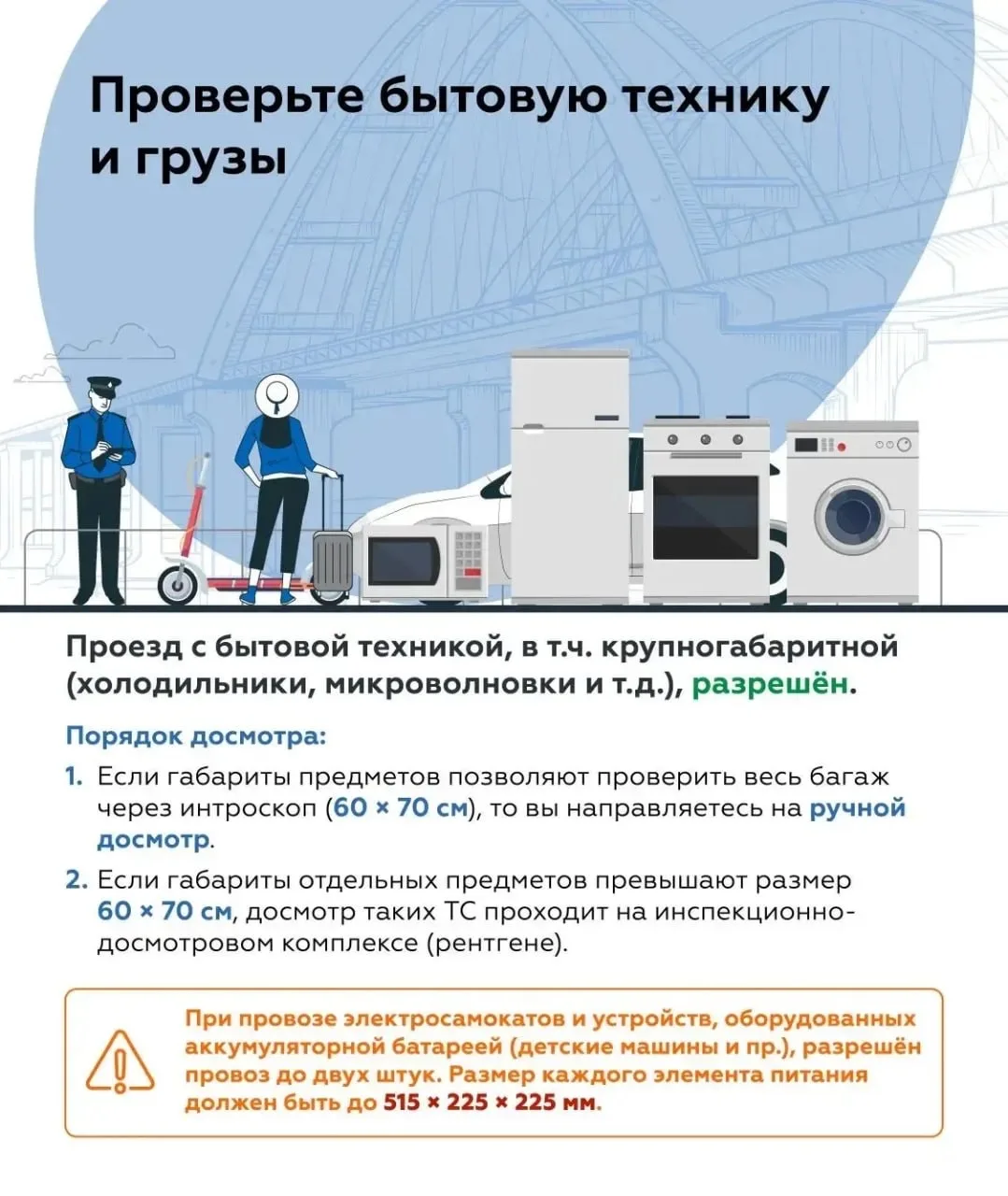 Проверьте бытовую технику и грузы

Проезд с бытовой техникой, в т.ч. крупногабаритной (холодильники, микроволновки и т.д.), разрешён.

Порядок досмотра:

1. Если габариты предметов позволяют проверить весь багаж через интроскоп (60 × 70 см), то вы направляетесь на ручной досмотр.

2. Если габариты отдельных предметов превышают размер 60 × 70 см, досмотр таких ТС проходит на инспекционно-досмотровом комплексе (рентгене).

При провозе электросамокатов и устройств, оборудованных аккумуляторной батареей (детские машины и пр.), разрешён провоз до двух штук. Размер каждого элемента питания должен быть до 515 × 225 × 225 мм.