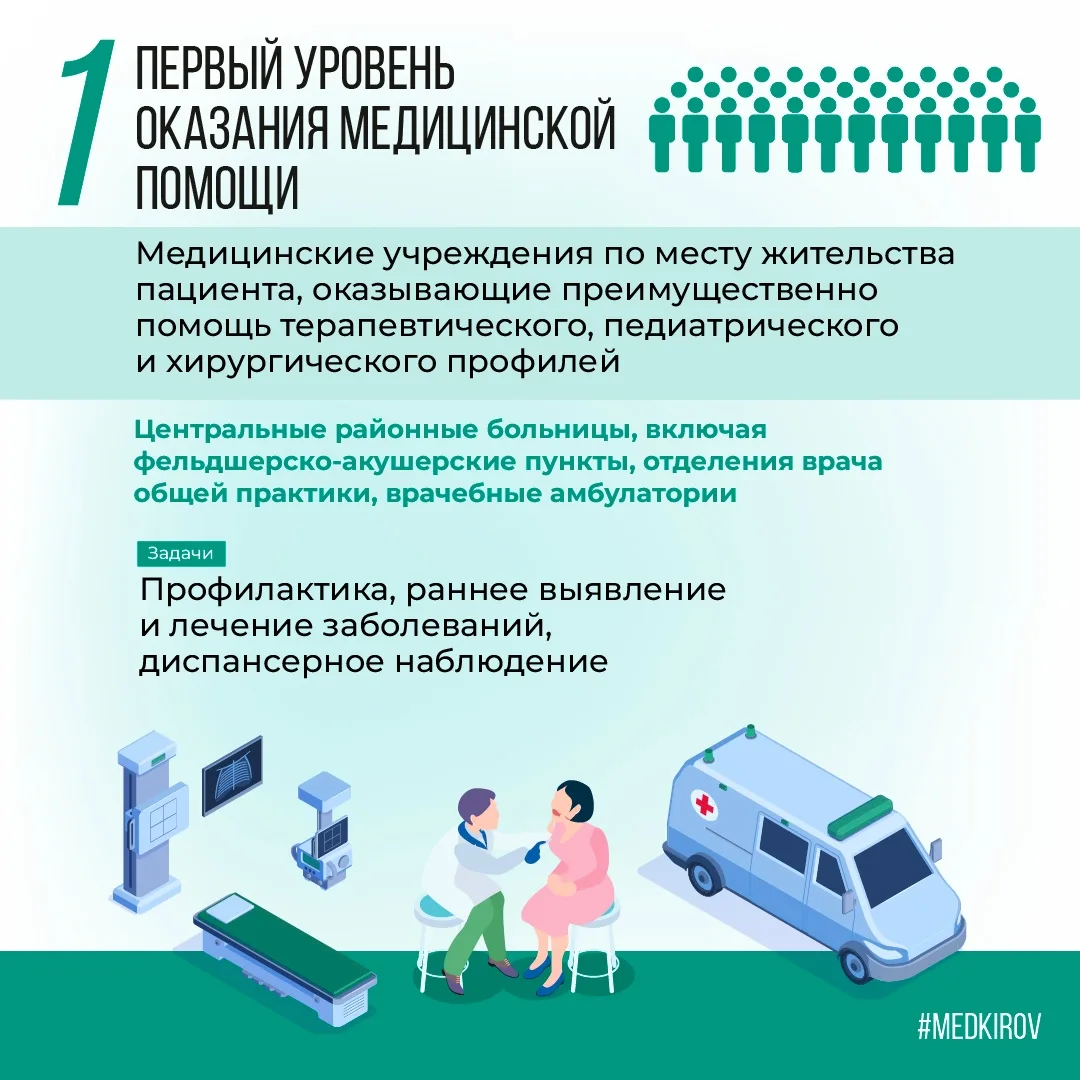 1 ПЕРВЫЙ УРОВЕНЬ ОКАЗАНИЯ МЕДИЦИНСКОЙ ПОМОЩИ

Медицинские учреждения по месту жительства пациента, оказывающие преимущественно помощь терапевтического, педиатрического и хирургического профилей

Центральные районные больницы, включая фельдшерско-акушерские пункты, отделения врача общей практики, врачебные амбулатории

Задачи

Профилактика, раннее выявление и лечение заболеваний, диспансерное наблюдение

#MEDKIROV