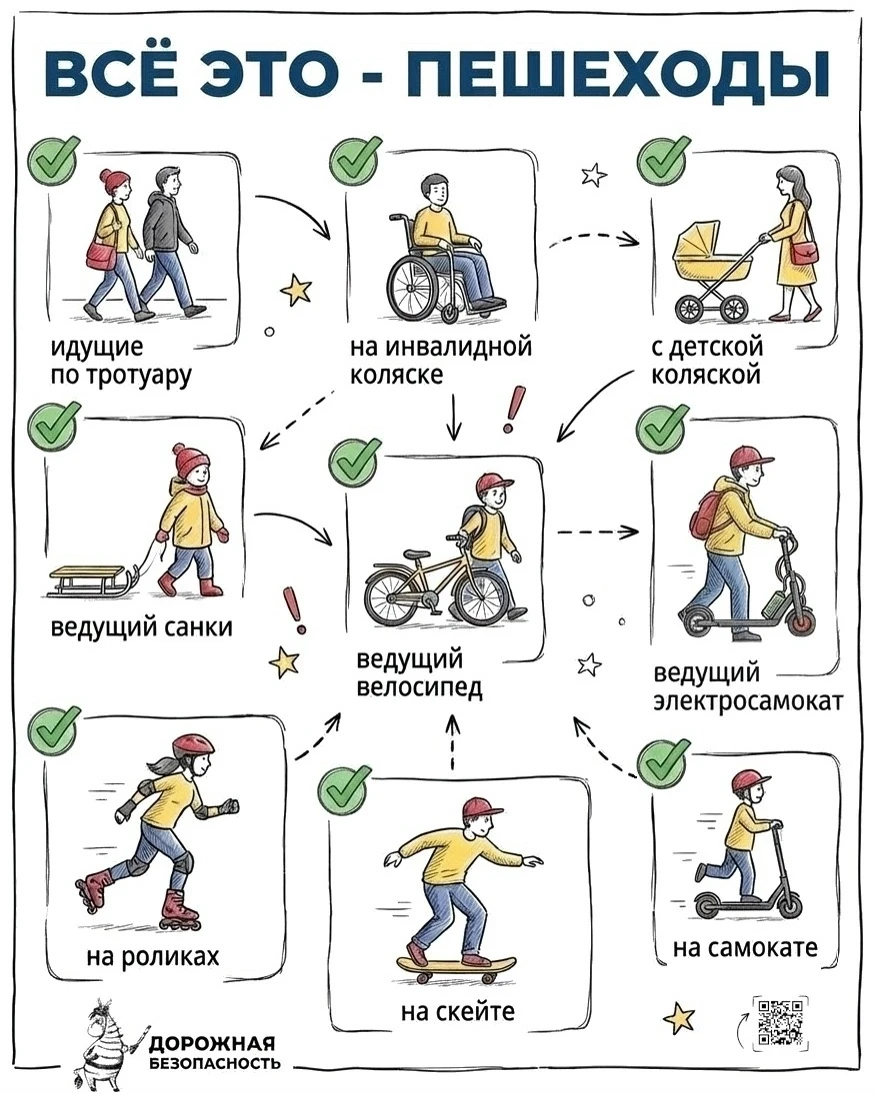 ВСЁ ЭТО - ПЕШЕХОДЫ

идущие по тротуару

на инвалидной коляске

с детской коляской

ведущий санки

ведущий велосипед

ведущий электросамокат

на роликах

на скейте

на самокате

ДОРОЖНАЯ БЕЗОПАСНОСТЬ