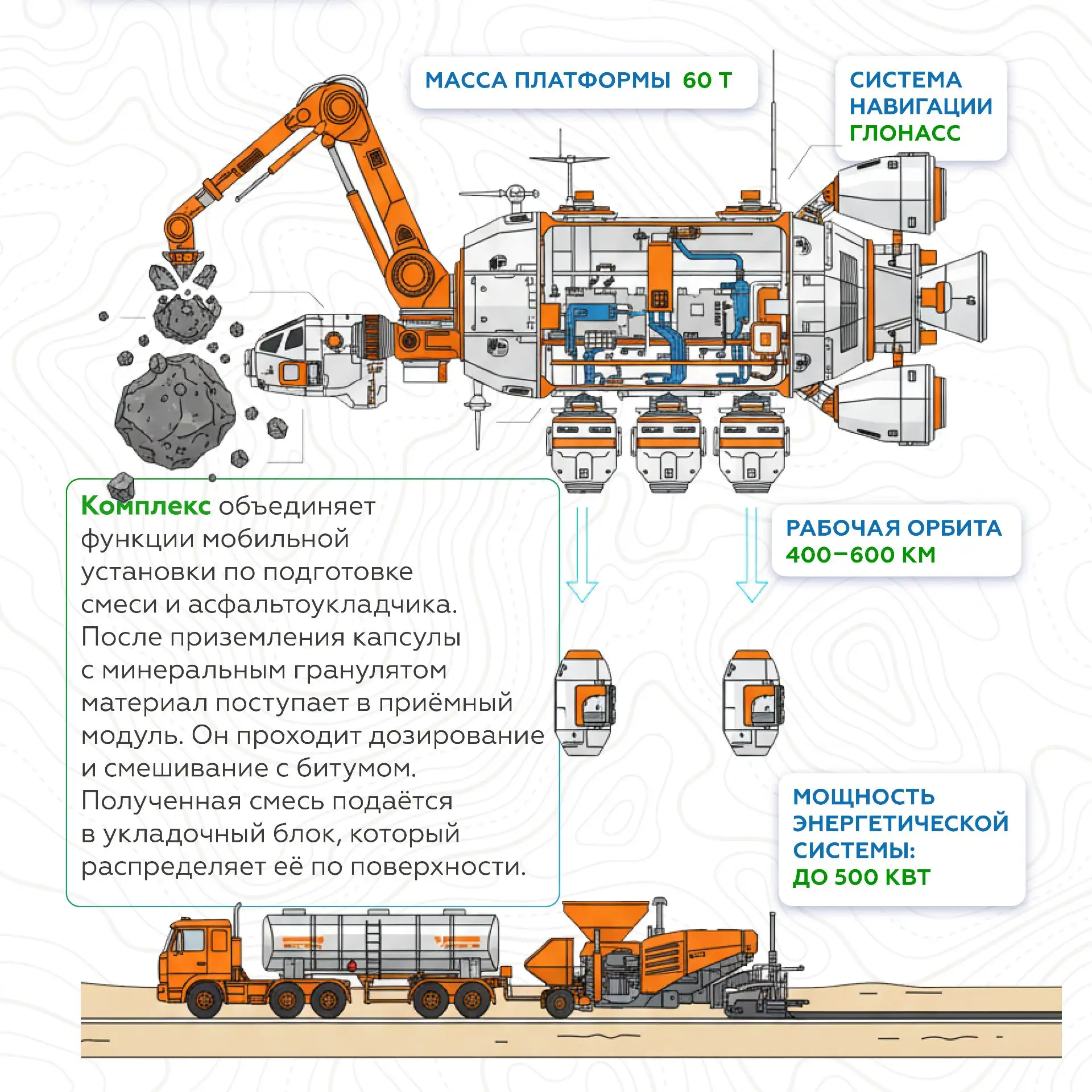 МАССА ПЛАТФОРМЫ 60 Т

СИСТЕМА НАВИГАЦИИ ГЛОНАСС

Комплекс объединяет функции мобильной установки по подготовке смеси и асфальтоукладчика. После приземления капсулы с минеральным гранулятом материал поступает в приёмный модуль. Он проходит дозирование и смешивание с битумом. Полученная смесь подаётся в укладочный блок, который распределяет её по поверхности.

РАБОЧАЯ ОРБИТА 400–600 КМ

МОЩНОСТЬ ЭНЕРГЕТИЧЕСКОЙ СИСТЕМЫ: ДО 500 КВТ