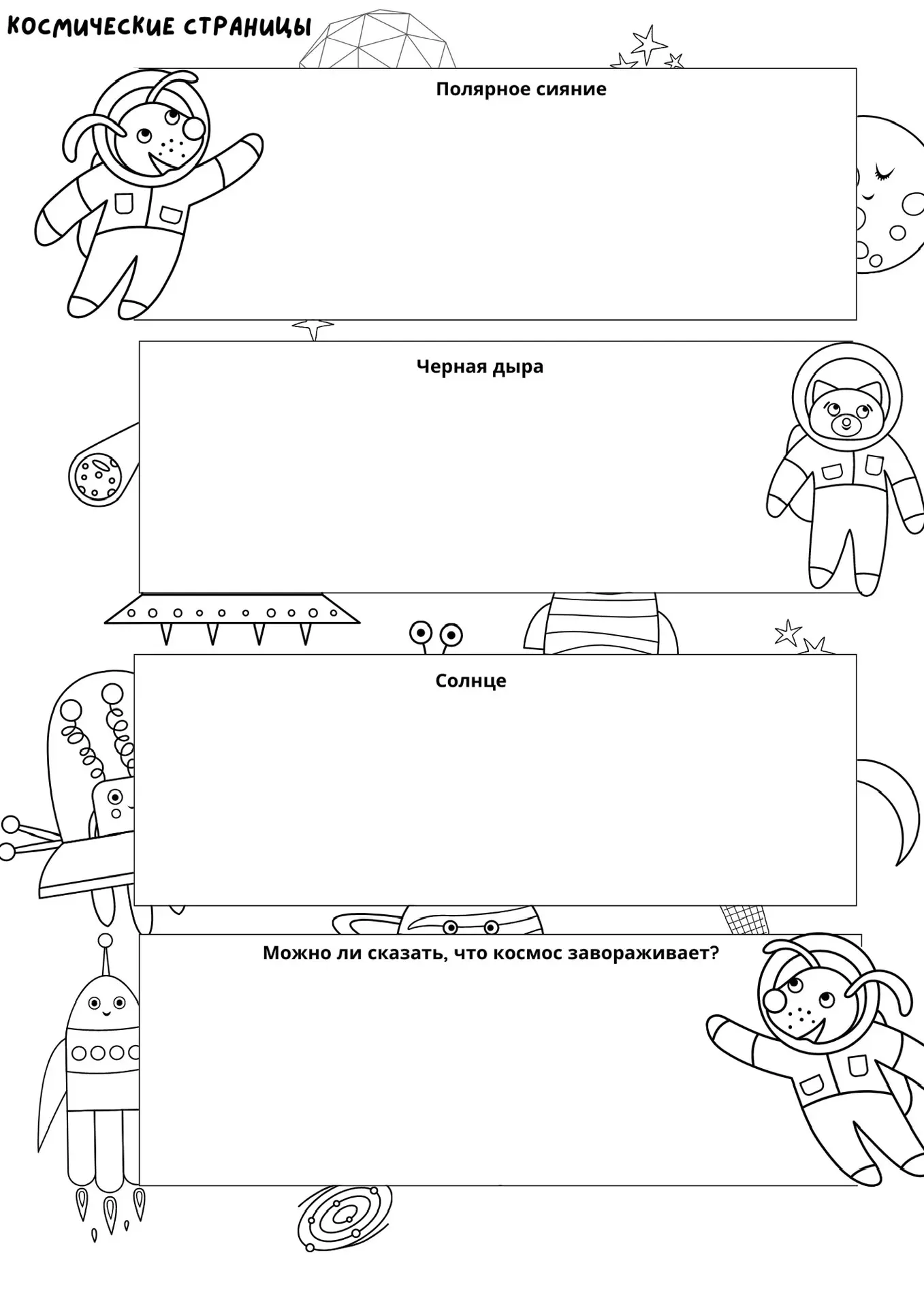 КОСМИЧЕСКИЕ СТРАНИЦЫ

Полярное сияние

Черная дыра

Солнце

Можно ли сказать, что космос завораживает?