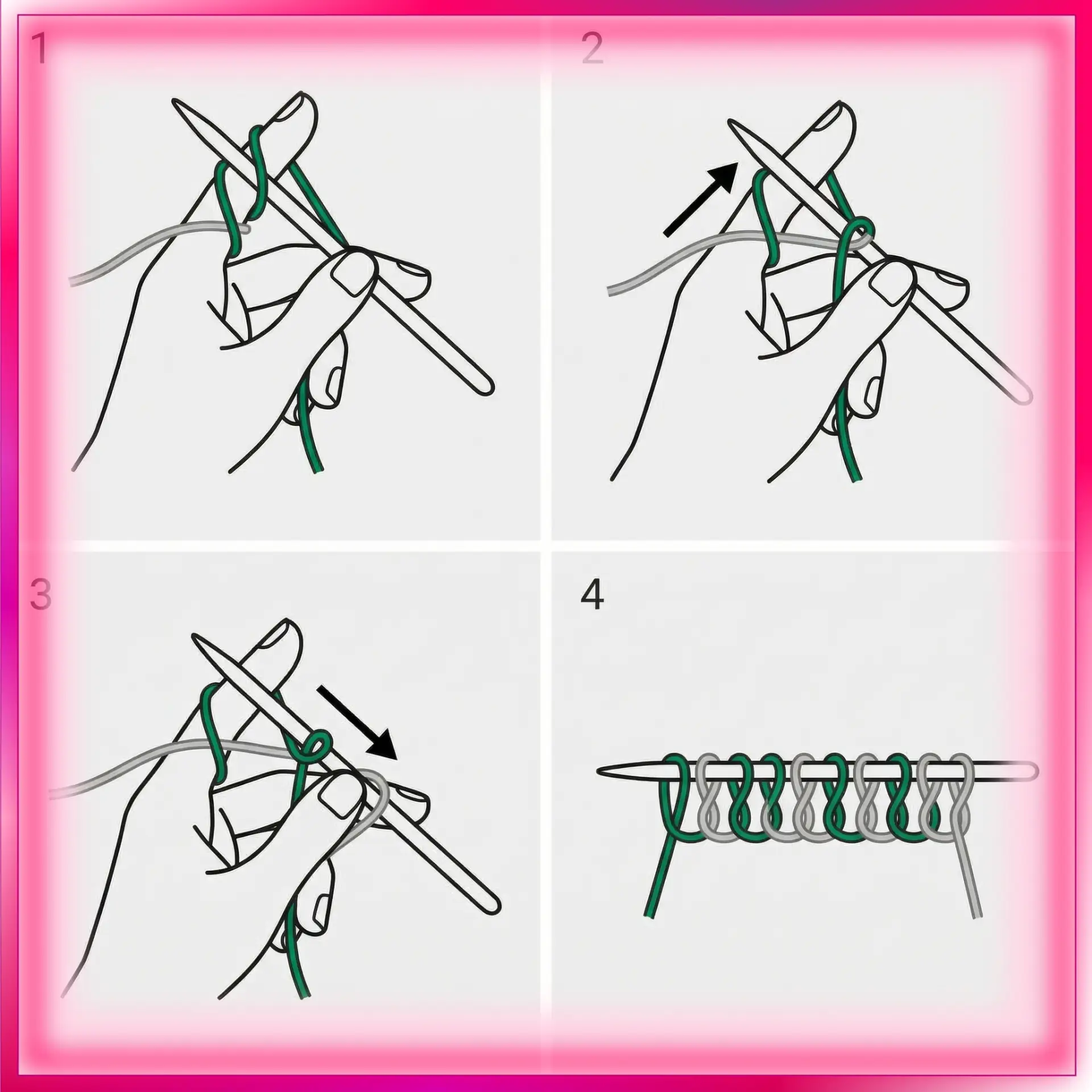 1

2

3

4