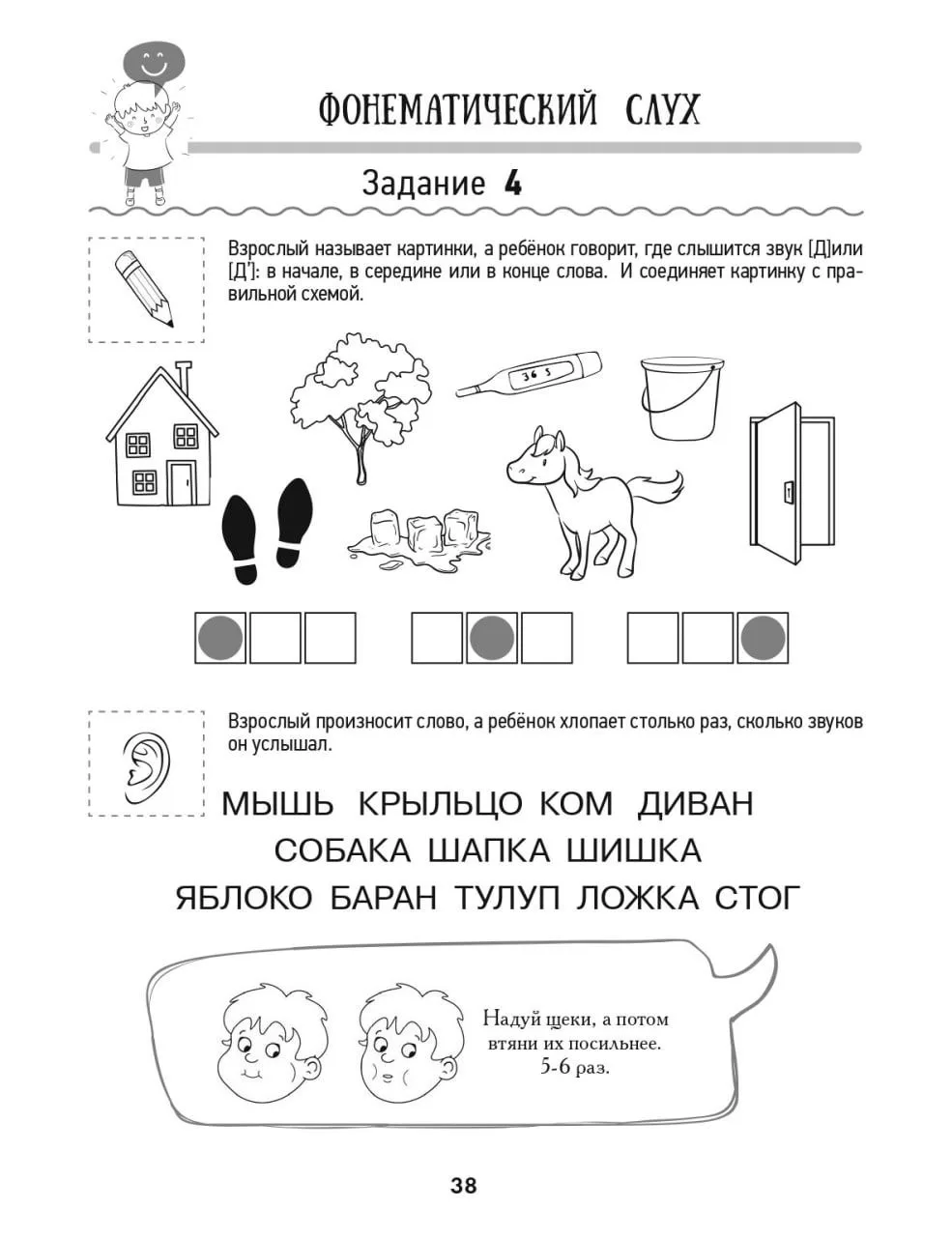 ФОНЕМАТИЧЕСКИЙ СЛУХ

Задание 4

Взрослый называет картинки, а ребёнок говорит, где слышится звук [Д]или [Д']: в начале, в середине или в конце слова. И соединяет картинку с правильной схемой.

36 5

Взрослый произносит слово, а ребёнок хлопает столько раз, сколько звуков он услышал.

МЫШЬ КРЫЛЬЦО КОМ ДИВАН
СОБАКА ШАПКА ШИШКА
ЯБЛОКО БАРАН ТУЛУП ЛОЖКА СТОГ

Надуй щеки, а потом втяни их посильнее. 5-6 раз.

38