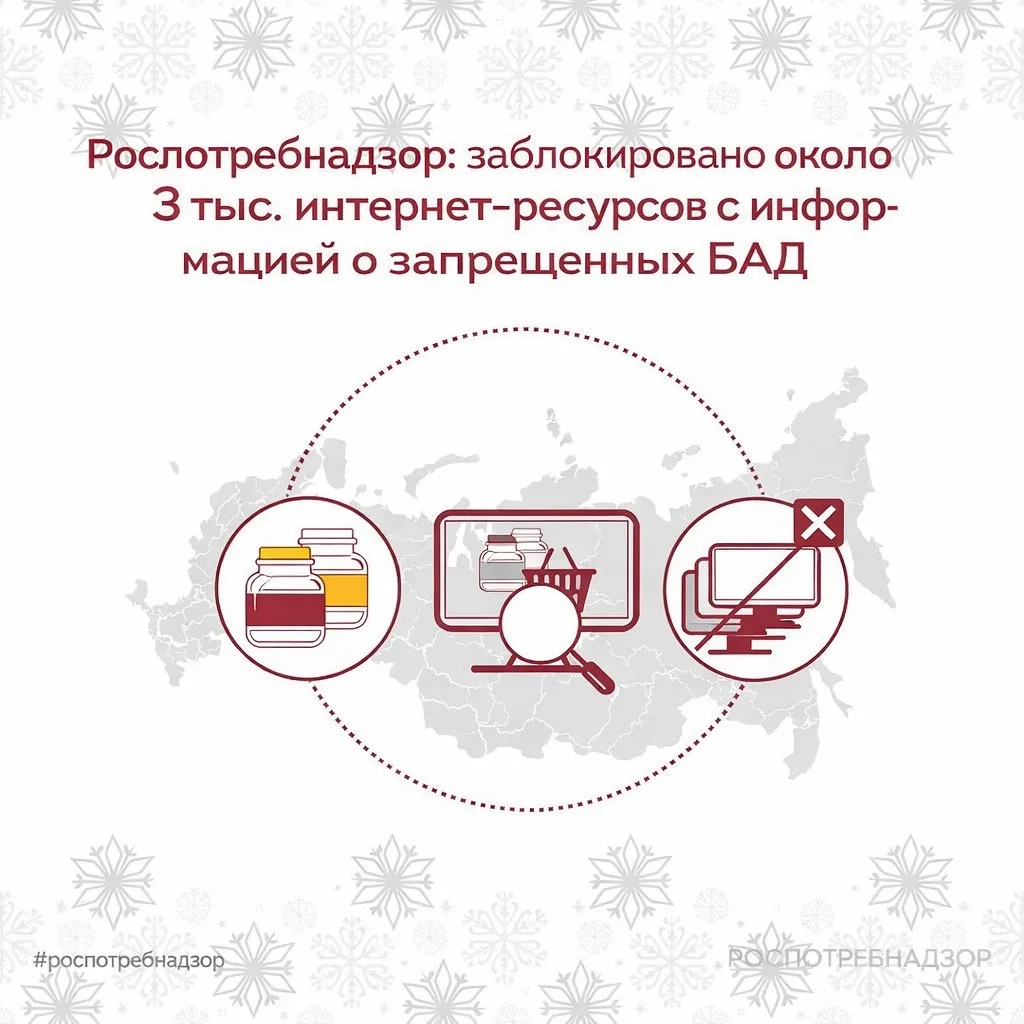 Роспотребнадзор: заблокировано около 3 тыс. интернет-ресурсов с информацией о запрещенных БАД

#роспотребнадзор

РОСПОТРЕБНАДЗОР