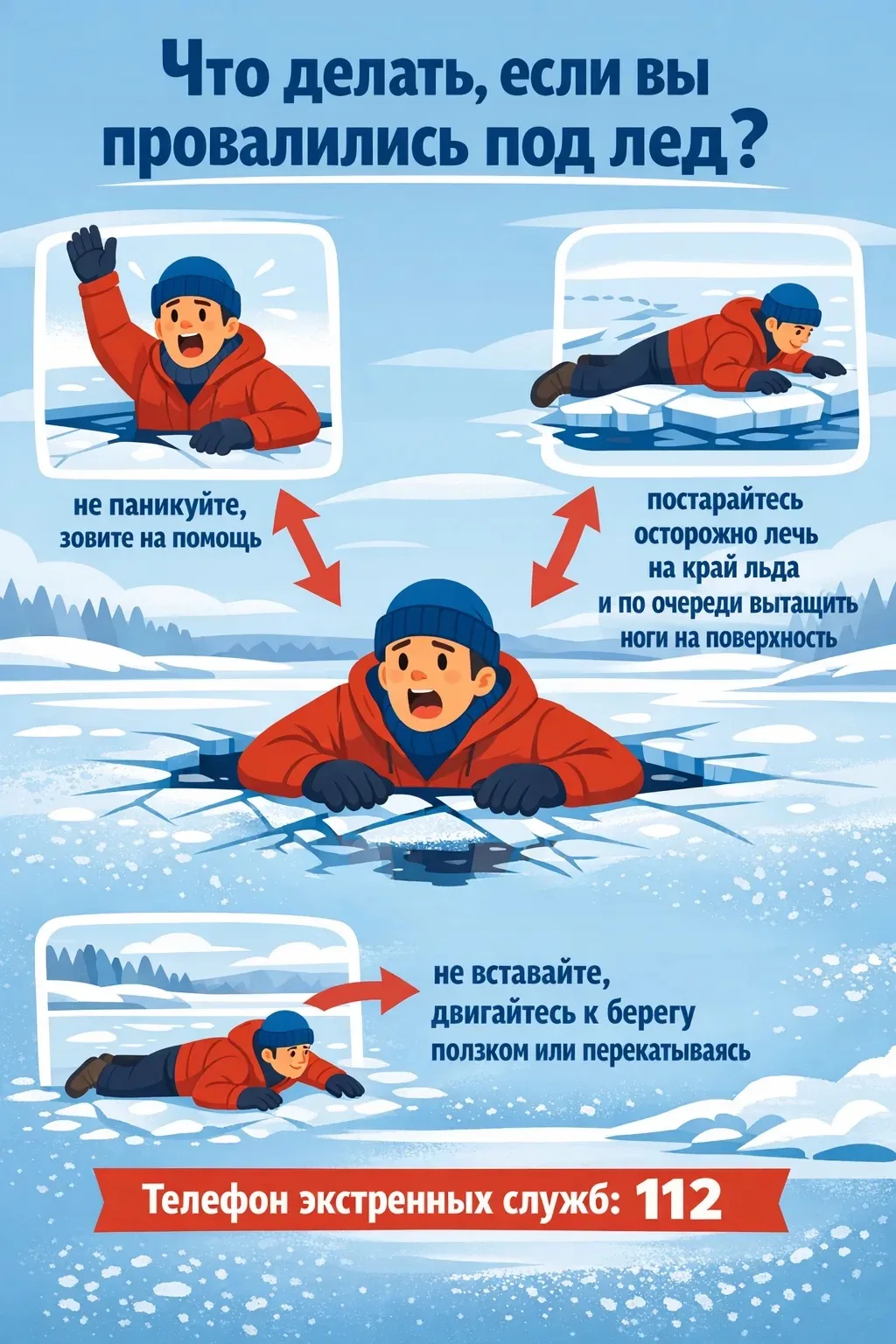 Что делать, если вы провалились под лед?

не паникуйте, зовите на помощь

постарайтесь осторожно лечь на край льда и по очереди вытащить ноги на поверхность

не вставайте, двигайтесь к берегу ползком или перекатываясь

Телефон экстренных служб: 112