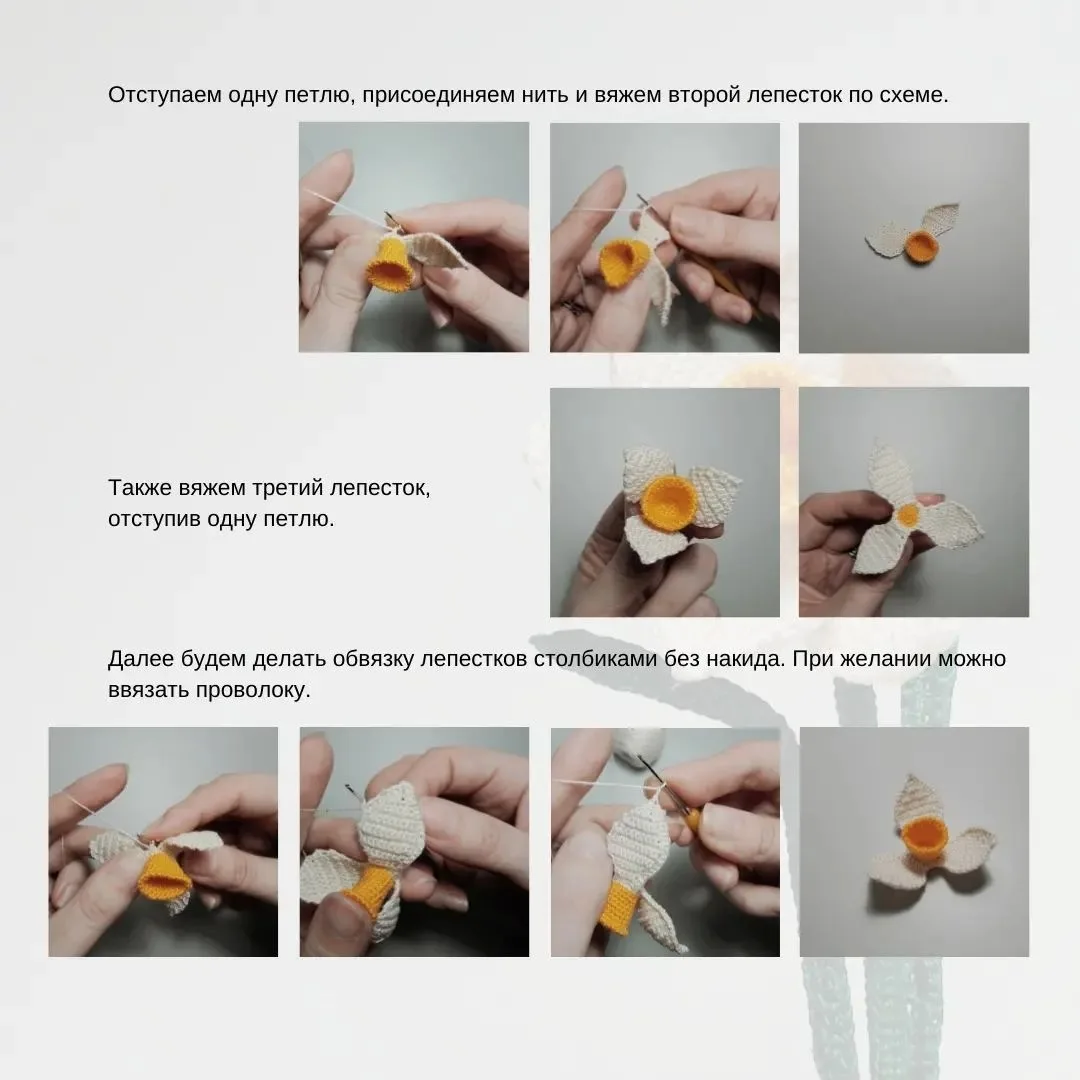 Отступаем одну петлю, присоединяем нить и вяжем второй лепесток по схеме.

Также вяжем третий лепесток, отступив одну петлю.

Далее будем делать обвязку лепестков столбиками без накида. При желании можно ввязать проволоку.