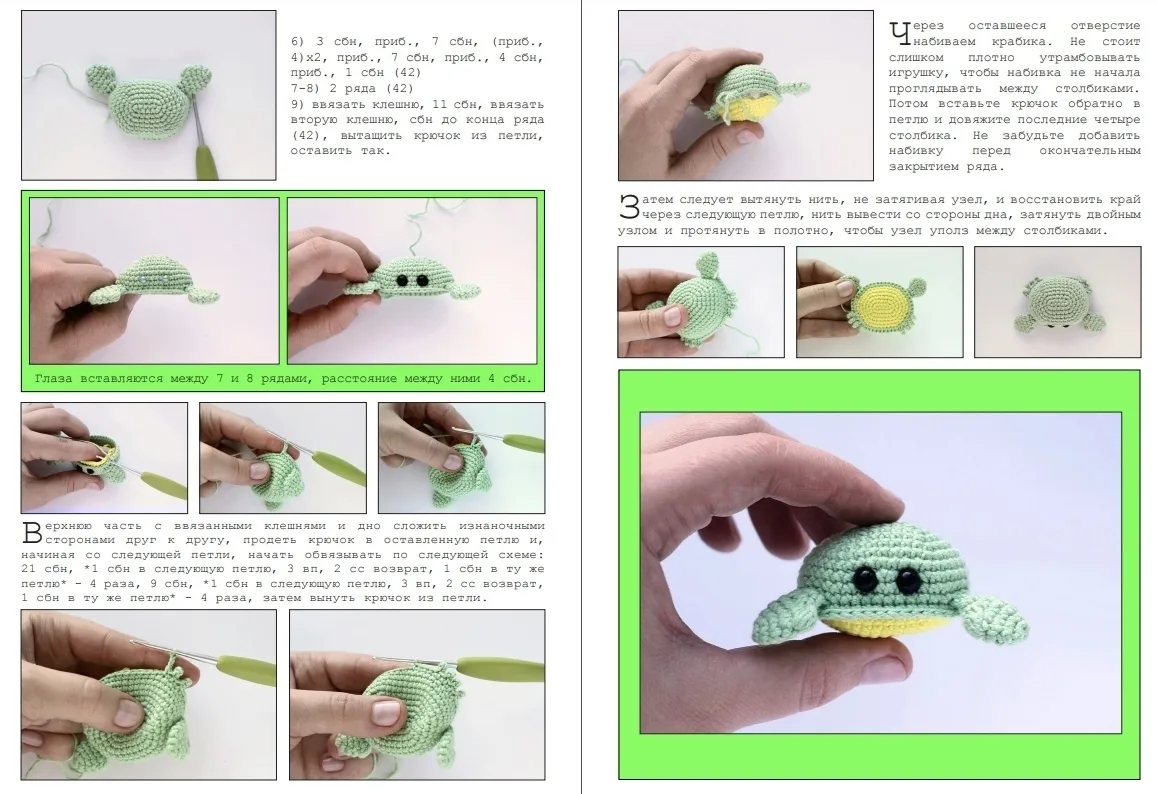 6) 3 сбн, приб., 7 сбн, (приб., 4)х2, приб., 7 сбн, приб., 4 сбн, приб., 1 сбн (42)
7-8) 2 ряда (42)
9) ввязать клешню, 11 сбн, ввязать вторую клешню, сбн до конца ряда (42), вытащить крючок из петли, оставить так.

Глаза вставляются между 7 и 8 рядами, расстояние между ними 4 сбн.

Верхнюю часть с ввязанными клешнями и дно сложить изнаночными сторонами друг к другу, продеть крючок в оставленную петлю и, начиная со следующей петли, начать обвязывать по следующей схеме: 21 сбн, *1 сбн в следующую петлю, 3 вп, 2 сс возврат, 1 сбн в ту же петлю* - 4 раза, 9 сбн, *1 сбн в следующую петлю, 3 вп, 2 сс возврат, 1 сбн в ту же петлю* - 4 раза, затем вынуть крючок из петли.

Через оставшееся отверстие набиваем крабика. Не стоит слишком плотно утрамбовывать игрушку, чтобы набивка не начала проглядывать между столбиками. Потом вставьте крючок обратно в петлю и довяжите последние четыре столбика. Не забудьте добавить набивку перед окончательным закрытием ряда.

Затем следует вытянуть нить, не затягивая узел, и восстановить край через следующую петлю, нить вывести со стороны дна, затянуть двойным узлом и протянуть в полотно, чтобы узел уполз между столбиками.