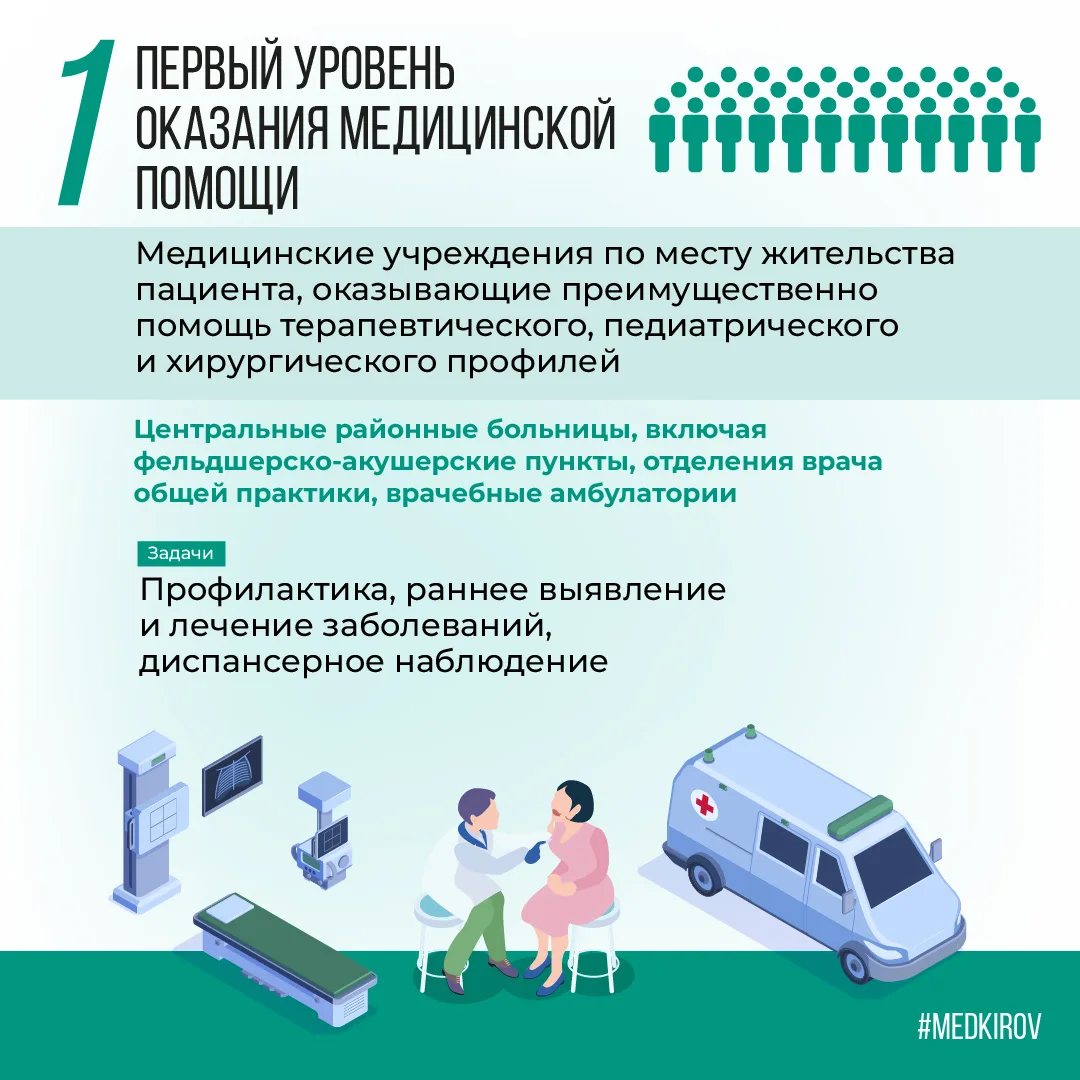 1 ПЕРВЫЙ УРОВЕНЬ ОКАЗАНИЯ МЕДИЦИНСКОЙ ПОМОЩИ

Медицинские учреждения по месту жительства пациента, оказывающие преимущественно помощь терапевтического, педиатрического и хирургического профилей

Центральные районные больницы, включая фельдшерско-акушерские пункты, отделения врача общей практики, врачебные амбулатории

Задачи

Профилактика, раннее выявление и лечение заболеваний, диспансерное наблюдение

#MEDKIROV