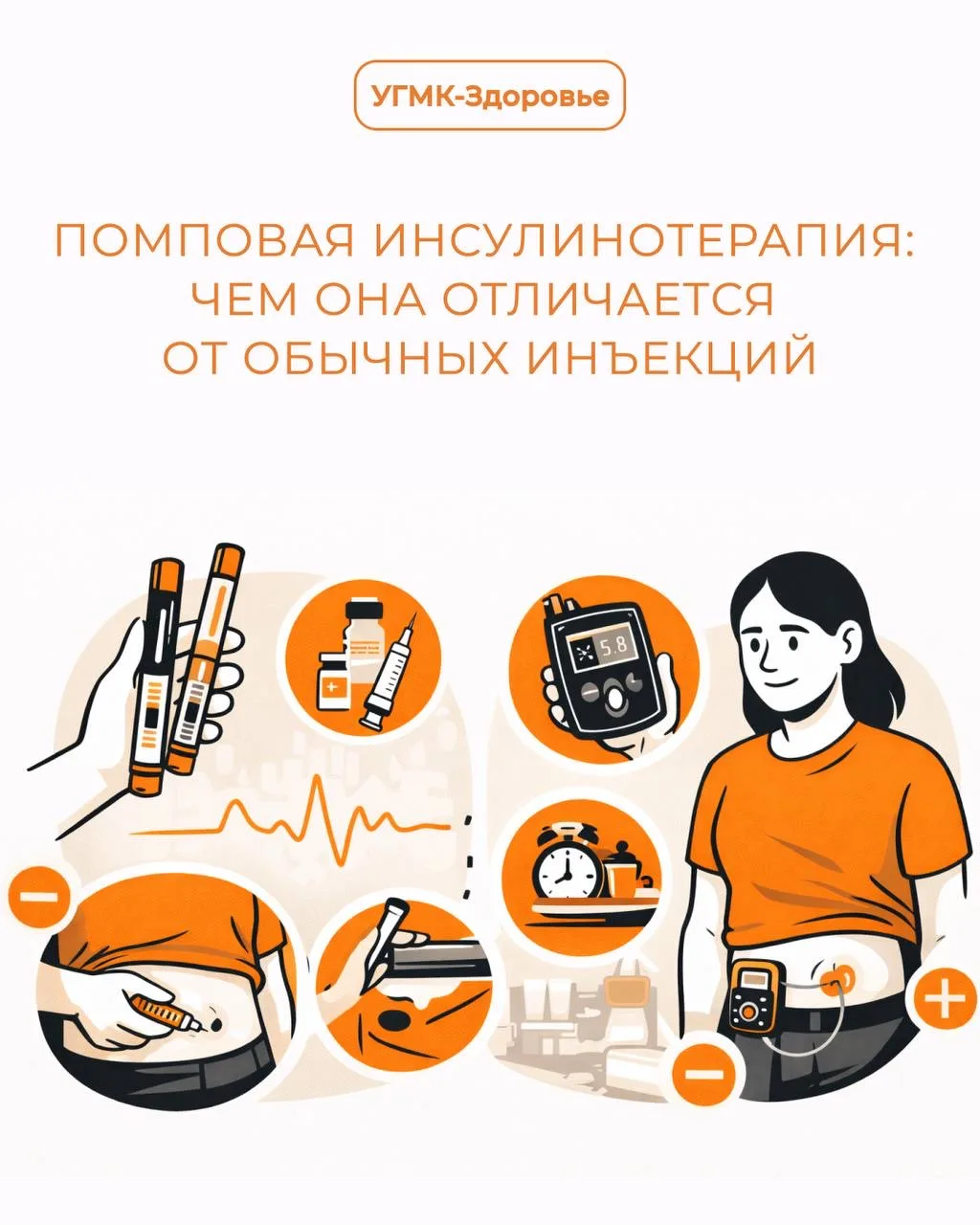 УГМК-Здоровье

ПОМПОВАЯ ИНСУЛИНОТЕРАПИЯ: ЧЕМ ОНА ОТЛИЧАЕТСЯ ОТ ОБЫЧНЫХ ИНЪЕКЦИЙ

5.8