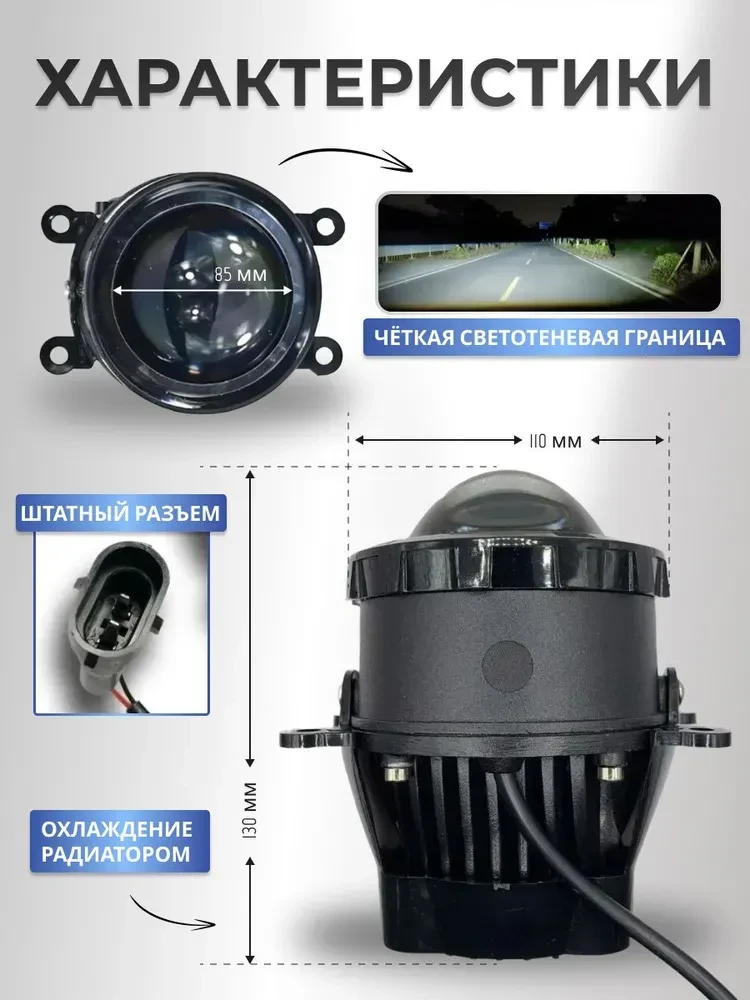 ХАРАКТЕРИСТИКИ

85 мм

ЧЁТКАЯ СВЕТОТЕНЕВАЯ ГРАНИЦА

110 мм

ШТАТНЫЙ РАЗЪЕМ

130 мм

ОХЛАЖДЕНИЕ РАДИАТОРОМ