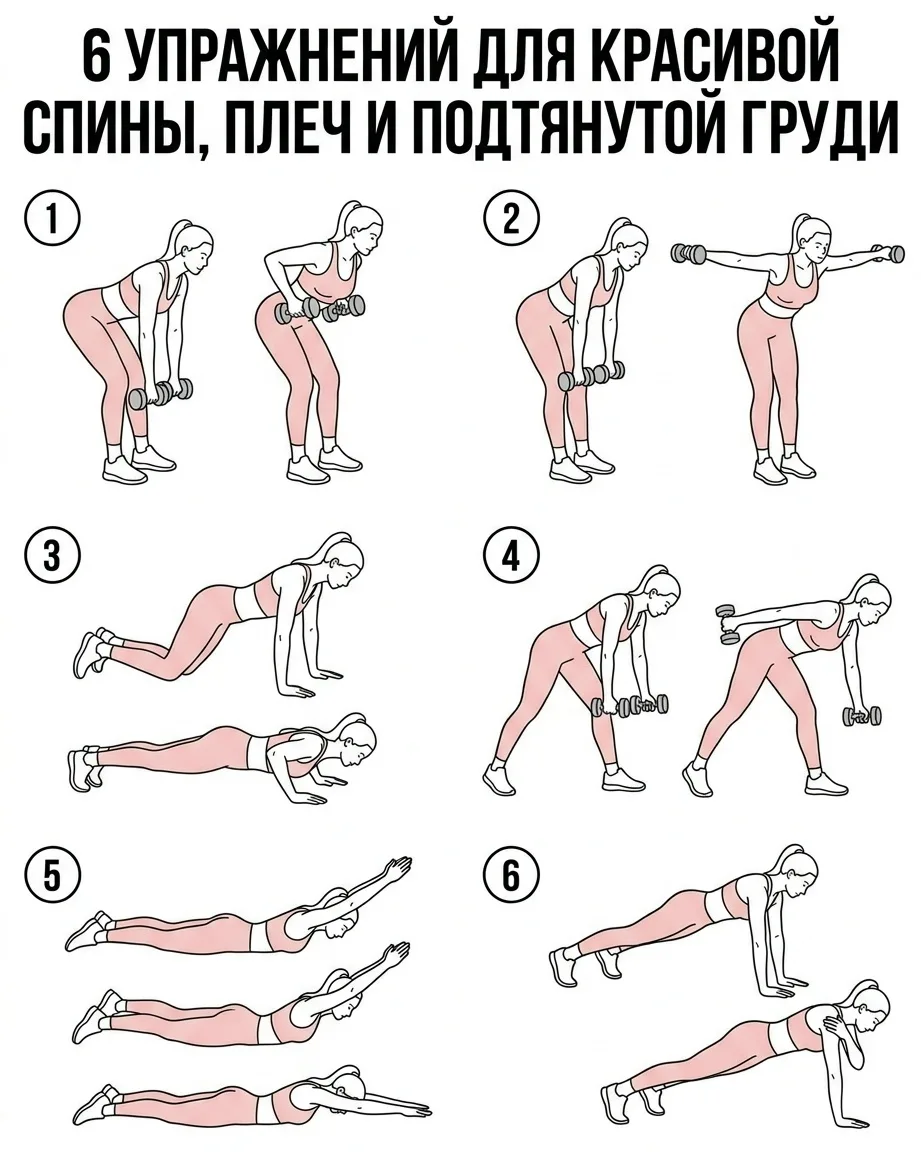 6 УПРАЖНЕНИЙ ДЛЯ КРАСИВОЙ СПИНЫ, ПЛЕЧ И ПОДТЯНУТОЙ ГРУДИ

1

2

3

4

5

6