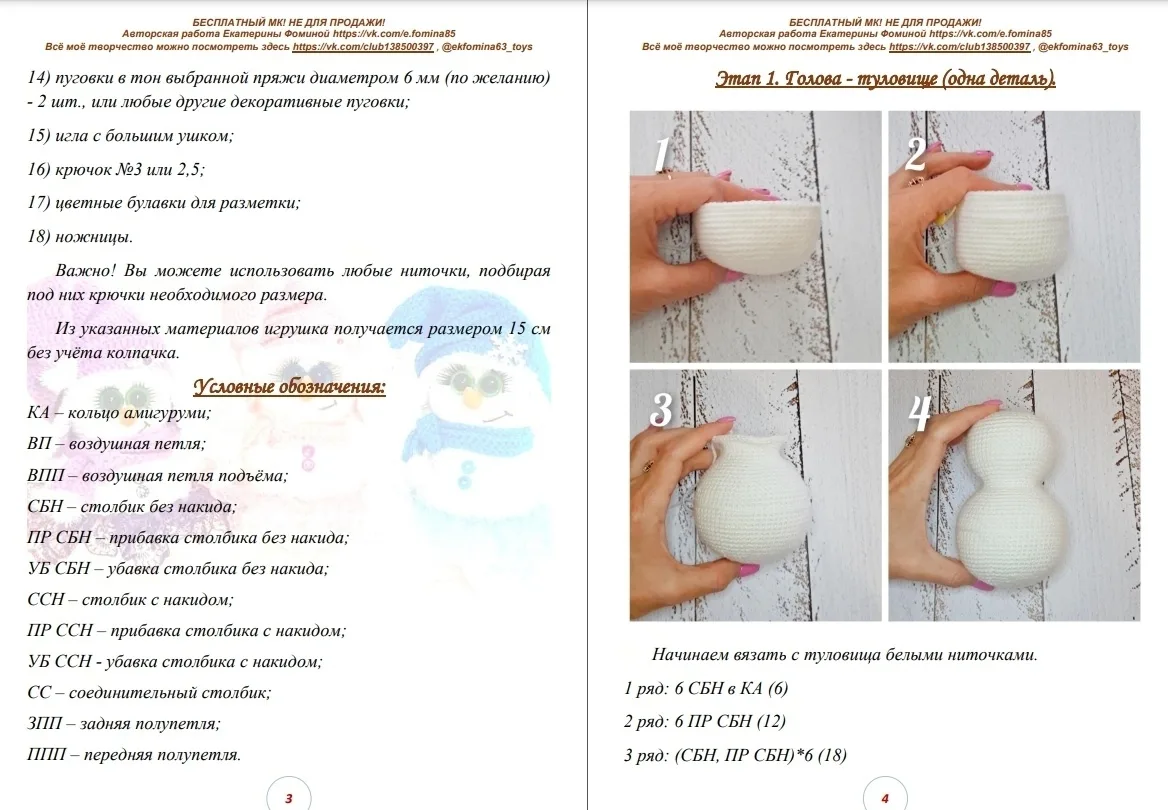 БЕСПЛАТНЫЙ МК! НЕ ДЛЯ ПРОДАЖИ!
Авторская работа Екатерины Фоминой https://vk.com/e.fomina85
Всё моё творчество можно посмотреть здесь https://vk.com/club138500397 , @ekfomina63_toys

14) пуговки в тон выбранной пряжи диаметром 6 мм (по желанию) - 2 шт., или любые другие декоративные пуговки;

15) игла с большим ушком;

16) крючок №3 или 2,5;

17) цветные булавки для разметки;

18) ножницы.

Важно! Вы можете использовать любые ниточки, подбирая под них крючки необходимого размера.

Из указанных материалов игрушка получается размером 15 см без учёта колпачка.

Условные обозначения:

КА – кольцо амигуруми;

ВП – воздушная петля;

ВПП – воздушная петля подъёма;

СБН – столбик без накида;

ПР СБН – прибавка столбика без накида;

УБ СБН – убавка столбика без накида;

ССН – столбик с накидом;

ПР ССН – прибавка столбика с накидом;

УБ ССН - убавка столбика с накидом;

СС – соединительный столбик;

ЗПП – задняя полупетля;

ППП – передняя полупетля.

3

БЕСПЛАТНЫЙ МК! НЕ ДЛЯ ПРОДАЖИ!
Авторская работа Екатерины Фоминой https://vk.com/e.fomina85
Всё моё творчество можно посмотреть здесь https://vk.com/club138500397 , @ekfomina63_toys

Этап 1. Голова - туловище (одна деталь).

1

2

3

4

Начинаем вязать с туловища белыми ниточками.

1 ряд: 6 СБН в КА (6)

2 ряд: 6 ПР СБН (12)

3 ряд: (СБН, ПР СБН)*6 (18)

4