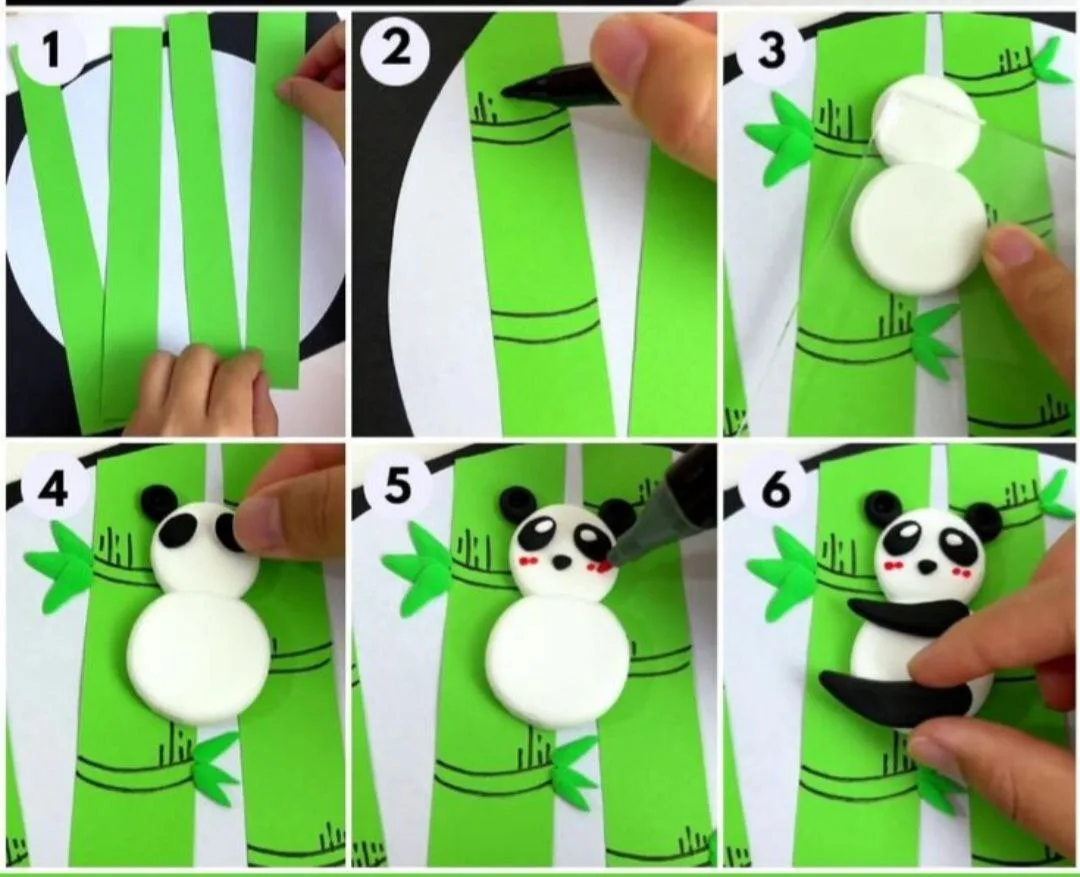 1
2
3
4
5
6