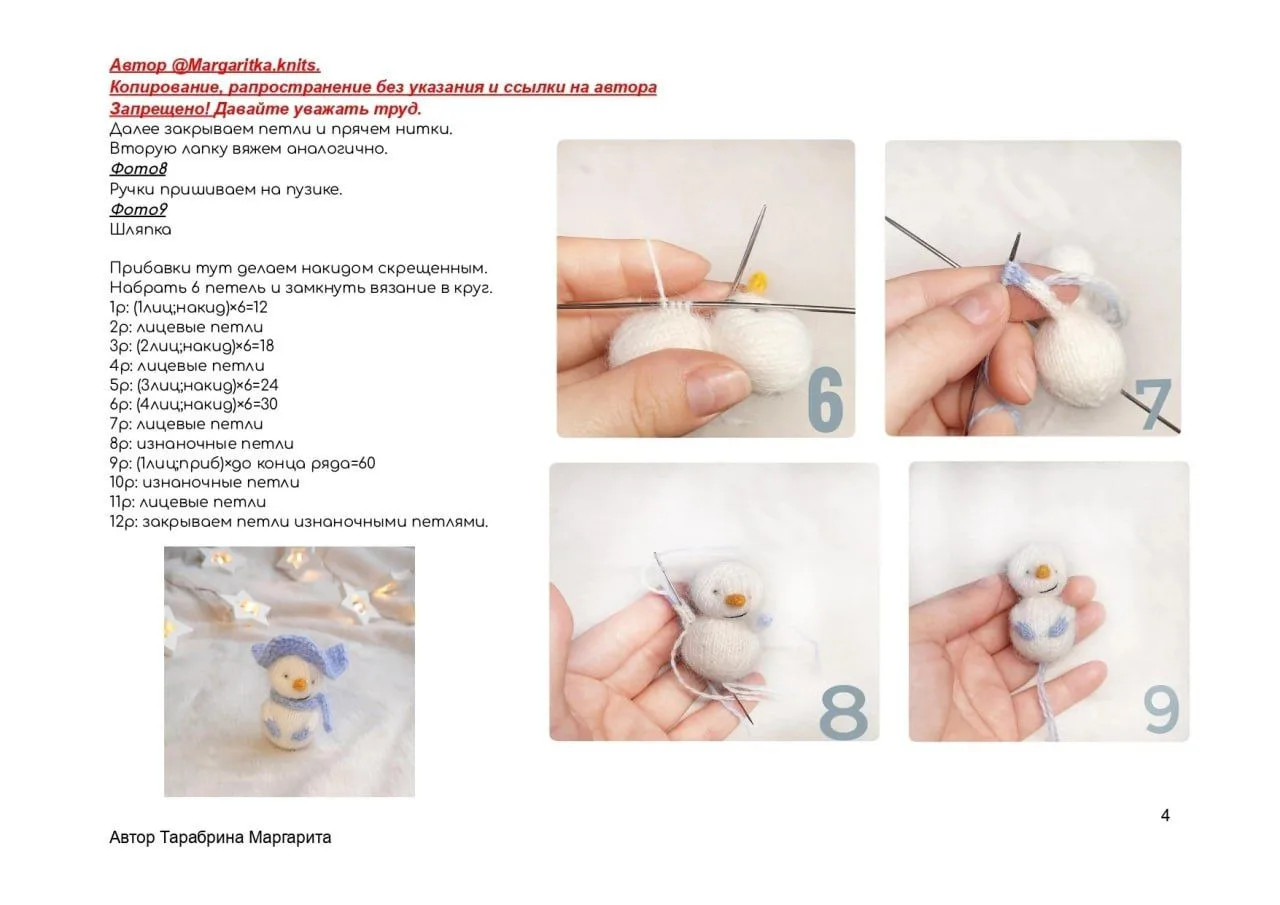 Автор @Margaritka.knits.
Копирование, рапространение без указания и ссылки на автора Запрещено! Давайте уважать труд.
Далее закрываем петли и прячем нитки.
Вторую лапку вяжем аналогично.
Фото8
Ручки пришиваем на пузике.
Фото9
Шляпка

Прибавки тут делаем накидом скрещенным.
Набрать 6 петель и замкнуть вязание в круг.
1р: (1лиц;накид)×6=12
2р: лицевые петли
3р: (2лиц;накид)×6=18
4р: лицевые петли
5р: (3лиц;накид)×6=24
6р: (4лиц;накид)×6=30
7р: лицевые петли
8р: изнаночные петли
9р: (1лиц;приб)×до конца ряда=60
10р: изнаночные петли
11р: лицевые петли
12р: закрываем петли изнаночными петлями.

6

7

8

9

4

Автор Тарабрина Маргарита