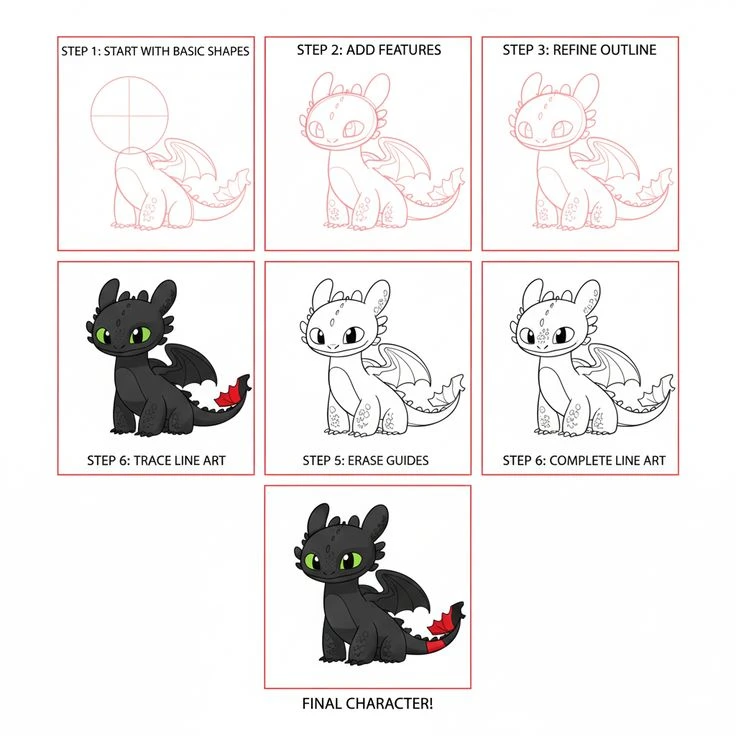 STEP 1: START WITH BASIC SHAPES

STEP 2: ADD FEATURES

STEP 3: REFINE OUTLINE

STEP 6: TRACE LINE ART

STEP 5: ERASE GUIDES

STEP 6: COMPLETE LINE ART

FINAL CHARACTER!