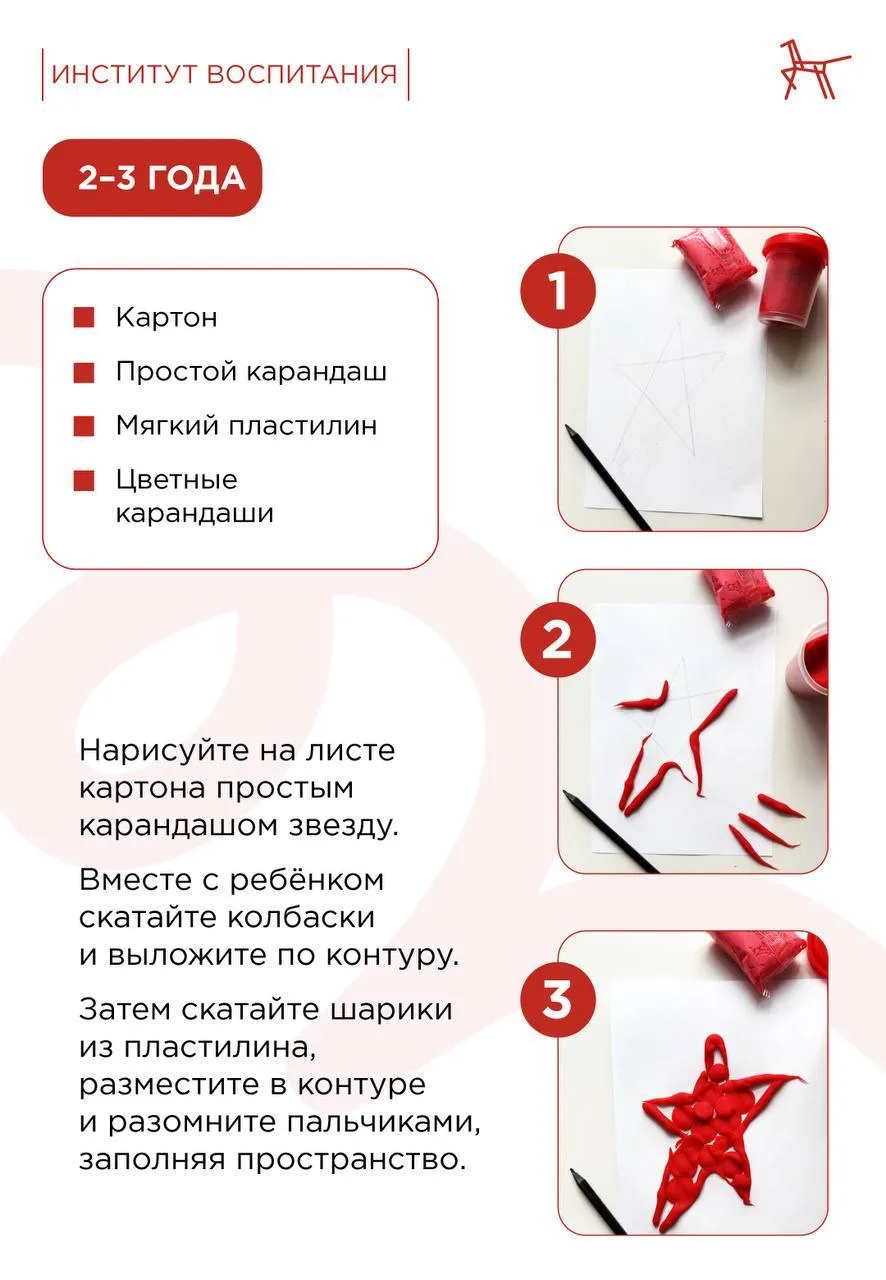 ИНСТИТУТ ВОСПИТАНИЯ

2–3 ГОДА

Картон

Простой карандаш

Мягкий пластилин

Цветные карандаши

1

2

3

Нарисуйте на листе картона простым карандашом звезду.

Вместе с ребёнком скатайте колбаски и выложите по контуру.

Затем скатайте шарики из пластилина, разместите в контуре и разомните пальчиками, заполняя пространство.