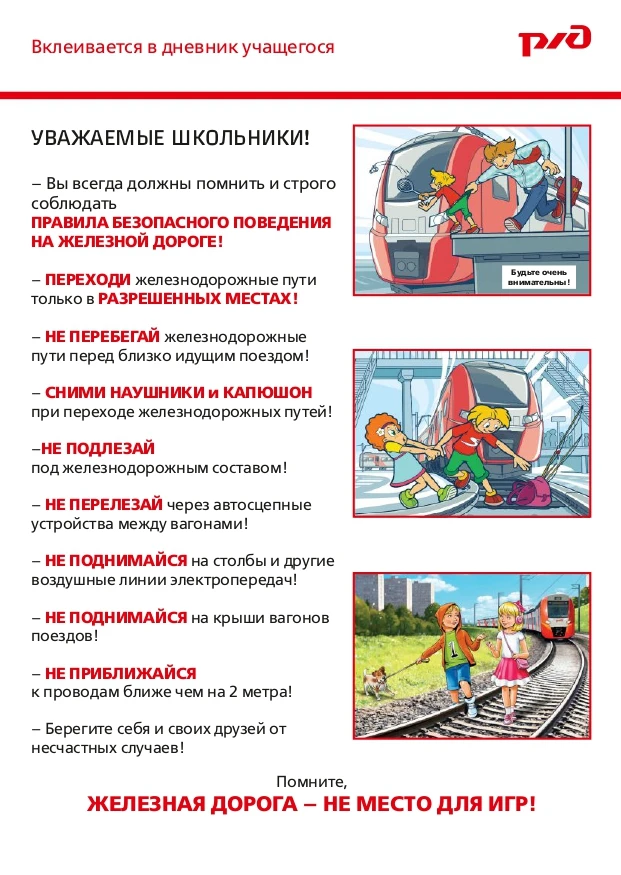 Вклеивается в дневник учащегося

РЖД

УВАЖАЕМЫЕ ШКОЛЬНИКИ!

– Вы всегда должны помнить и строго соблюдать ПРАВИЛА БЕЗОПАСНОГО ПОВЕДЕНИЯ НА ЖЕЛЕЗНОЙ ДОРОГЕ!

– ПЕРЕХОДИ железнодорожные пути только в РАЗРЕШЕННЫХ МЕСТАХ!

– НЕ ПЕРЕБЕГАЙ железнодорожные пути перед близко идущим поездом!

– СНИМИ НАУШНИКИ и КАПЮШОН при переходе железнодорожных путей!

–НЕ ПОДЛЕЗАЙ под железнодорожным составом!

– НЕ ПЕРЕЛЕЗАЙ через автосцепные устройства между вагонами!

– НЕ ПОДНИМАЙСЯ на столбы и другие воздушные линии электропередач!

– НЕ ПОДНИМАЙСЯ на крыши вагонов поездов!

– НЕ ПРИБЛИЖАЙСЯ к проводам ближе чем на 2 метра!

– Берегите себя и своих друзей от несчастных случаев!

Будьте очень внимательны!

Помните,
ЖЕЛЕЗНАЯ ДОРОГА – НЕ МЕСТО ДЛЯ ИГР!