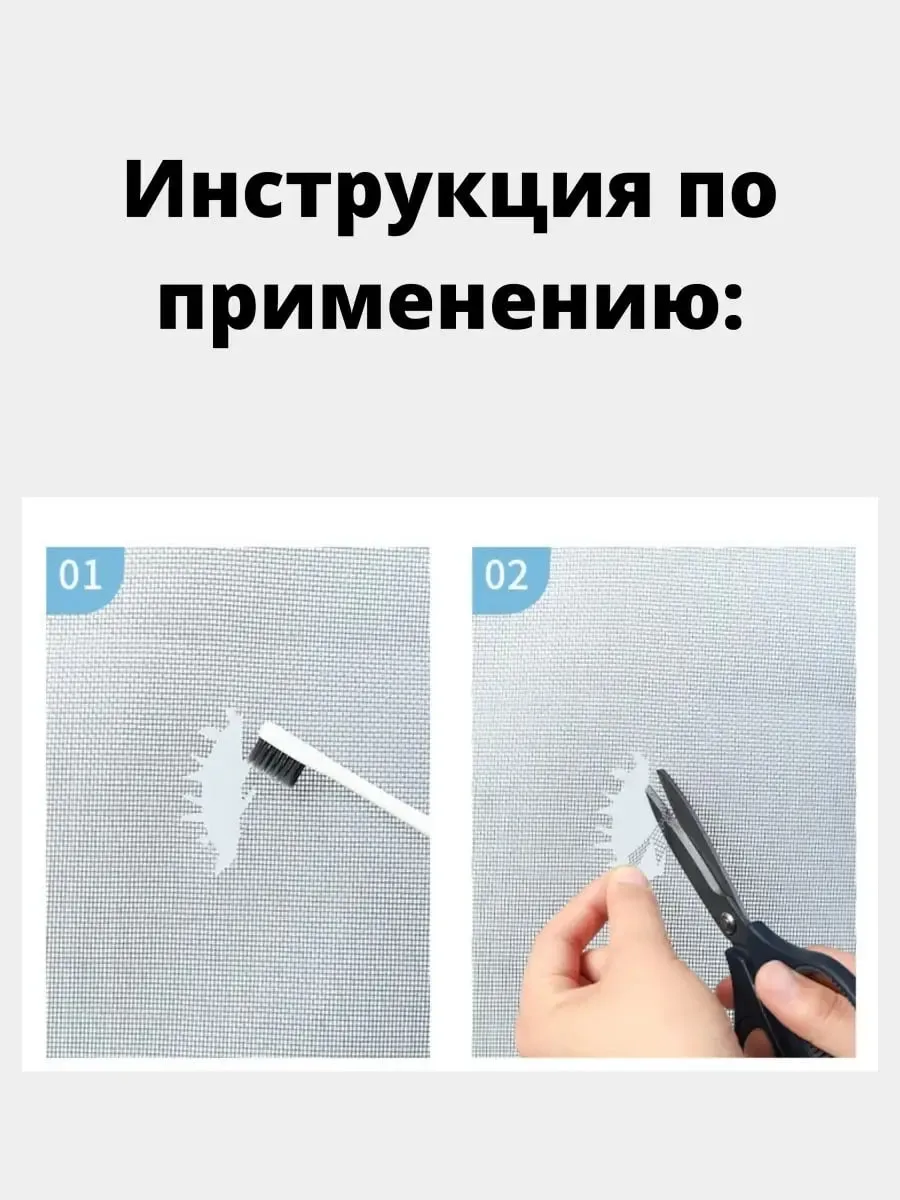 Инструкция по применению:

01

02