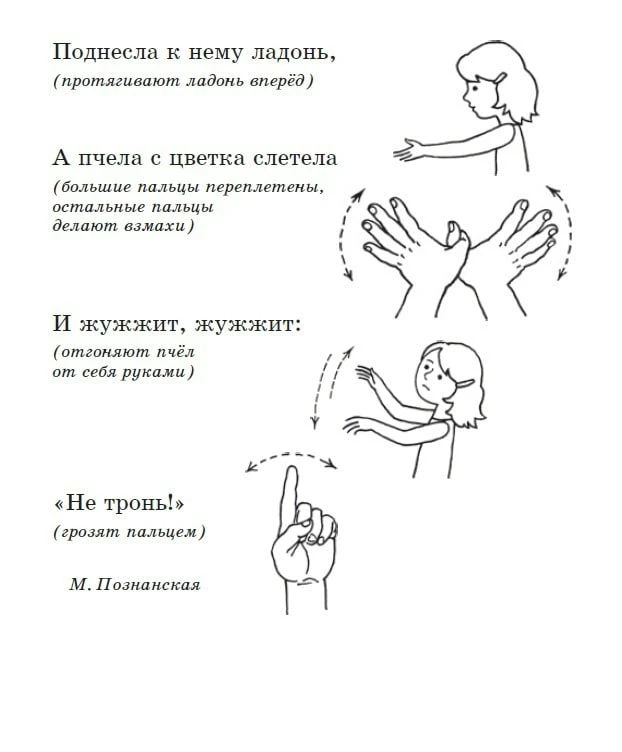 Поднесла к нему ладонь,
(протягивают ладонь вперёд)

А пчела с цветка слетела
(большие пальцы переплетены, остальные пальцы делают взмахи)

И жужжит, жужжит:
(отгоняют пчёл от себя руками)

«Не тронь!»
(грозят пальцем)

М. Познанская