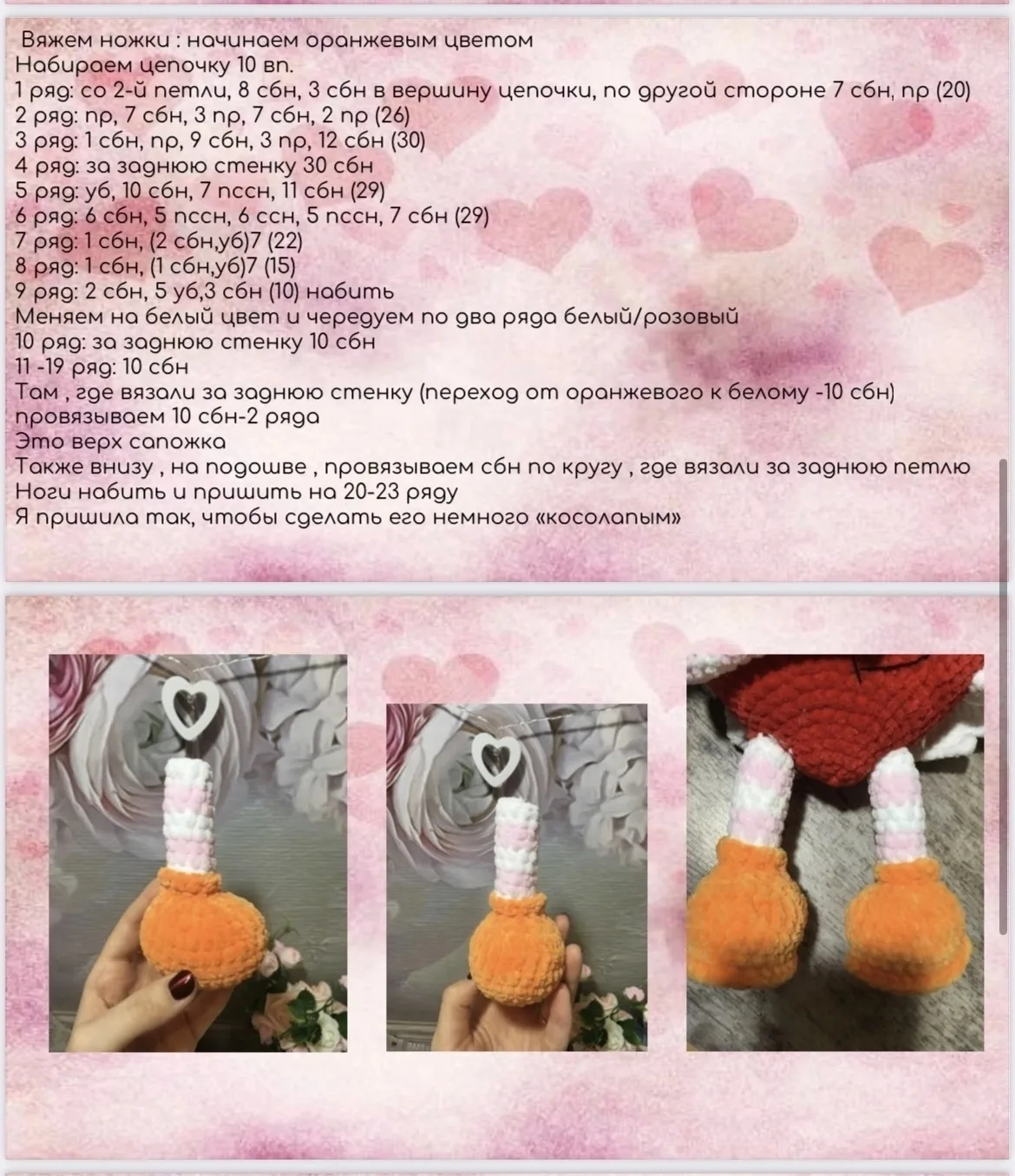 Вяжем ножки : начинаем оранжевым цветом
Набираем цепочку 10 вп.
1 ряд: со 2-й петли, 8 сбн, 3 сбн в вершину цепочки, по другой стороне 7 сбн, пр (20)
2 ряд: пр, 7 сбн, 3 пр, 7 сбн, 2 пр (26)
3 ряд: 1 сбн, пр, 9 сбн, 3 пр, 12 сбн (30)
4 ряд: за заднюю стенку 30 сбн
5 ряд: уб, 10 сбн, 7 пссн, 11 сбн (29)
6 ряд: 6 сбн, 5 пссн, 6 ссн, 5 пссн, 7 сбн (29)
7 ряд: 1 сбн, (2 сбн,уб)7 (22)
8 ряд: 1 сбн, (1 сбн,уб)7 (15)
9 ряд: 2 сбн, 5 уб,3 сбн (10) набить
Меняем на белый цвет и чередуем по два ряда белый/розовый
10 ряд: за заднюю стенку 10 сбн
11 -19 ряд: 10 сбн
Там , где вязали за заднюю стенку (переход от оранжевого к белому -10 сбн) провязываем 10 сбн-2 ряда
Это верх сапожка
Также внизу , на подошве , провязываем сбн по кругу , где вязали за заднюю петлю
Ноги набить и пришить на 20-23 ряду
Я пришила так, чтобы сделать его немного «косолапым»