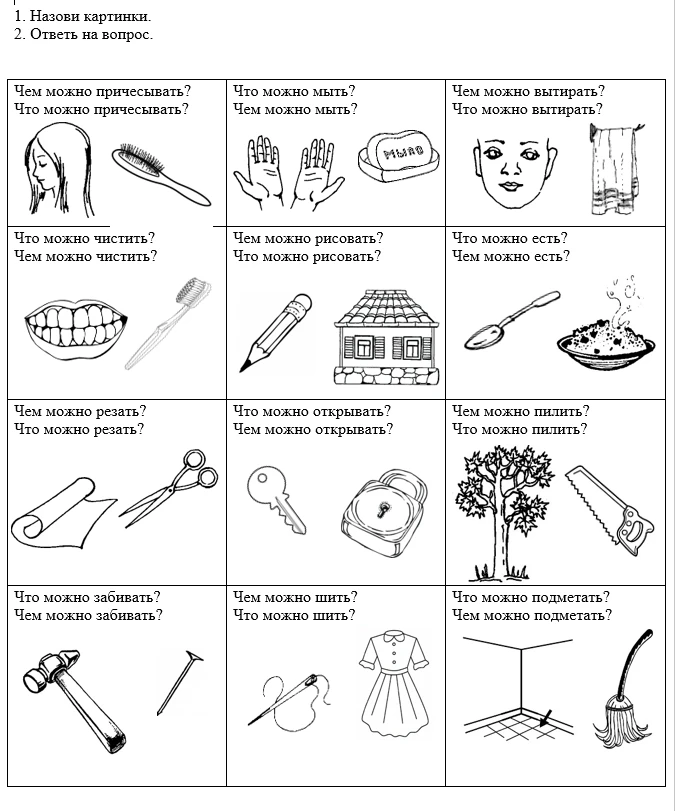 1. Назови картинки.
2. Ответь на вопрос.

| | | |
|---|---|---|
| Чем можно причесывать? Что можно причесывать? | Что можно мыть? Чем можно мыть? МЫЛО | Чем можно вытирать? Что можно вытирать? |
| Что можно чистить? Чем можно чистить? | Чем можно рисовать? Что можно рисовать? | Что можно есть? Чем можно есть? |
| Чем можно резать? Что можно резать? | Что можно открывать? Чем можно открывать? | Чем можно пилить? Что можно пилить? |
| Что можно забивать? Чем можно забивать? | Чем можно шить? Что можно шить? | Что можно подметать? Чем можно подметать? |