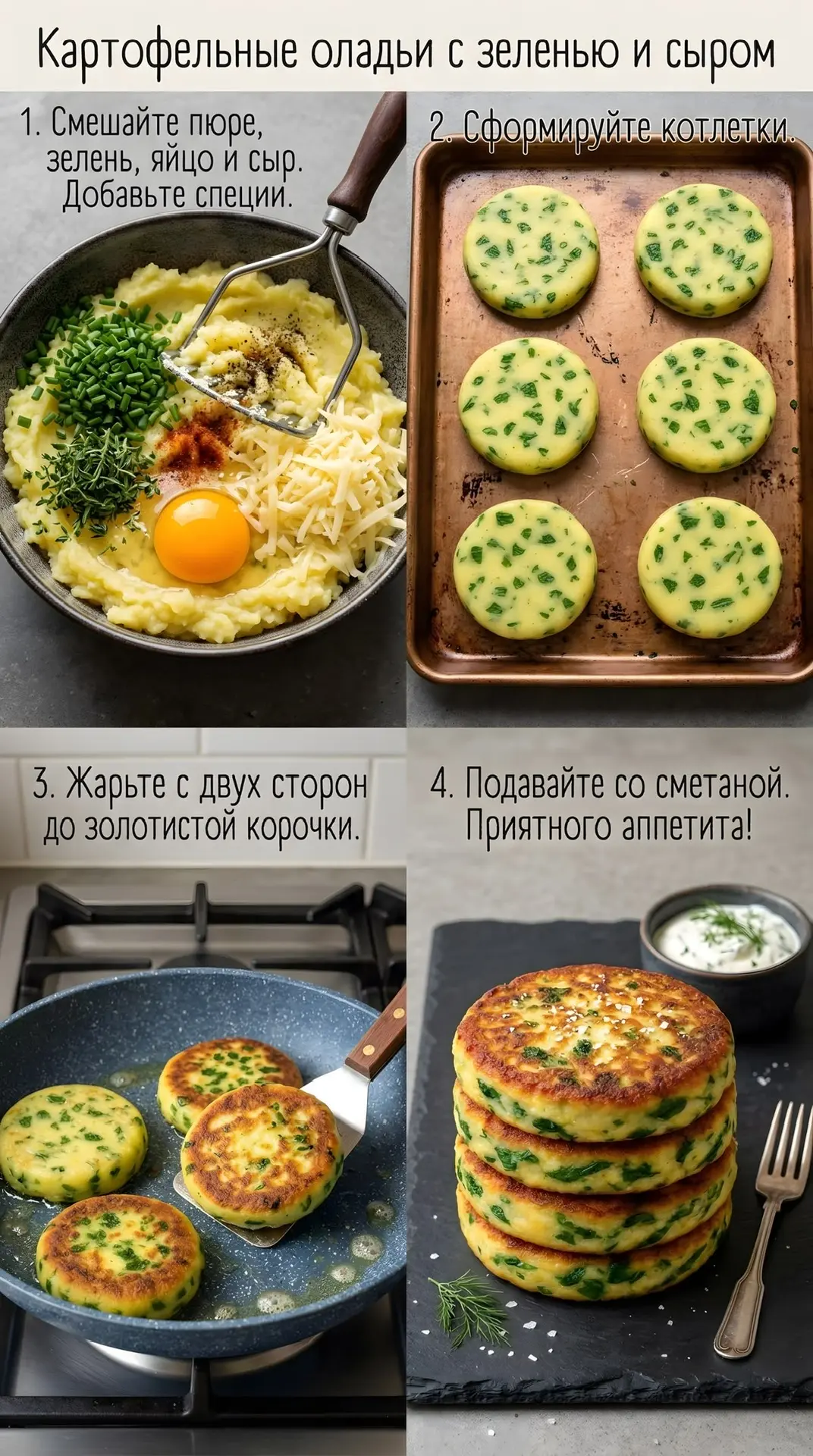 Картофельные оладьи с зеленью и сыром

1. Смешайте пюре, зелень, яйцо и сыр. Добавьте специи.

2. Сформируйте котлетки.

3. Жарьте с двух сторон до золотистой корочки.

4. Подавайте со сметаной. Приятного аппетита!