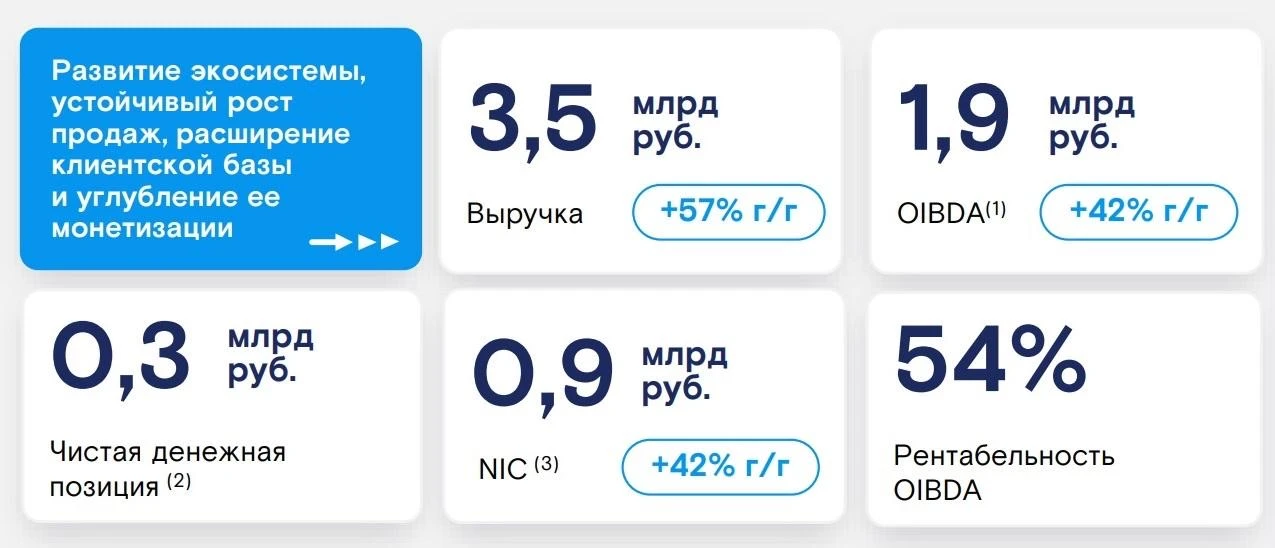 Развитие экосистемы, устойчивый рост продаж, расширение клиентской базы и углубление ее монетизации

3,5 млрд руб.

Выручка

+57% г/г

1,9 млрд руб.

OIBDA$^{(1)}$

+42% г/г

0,3 млрд руб.

Чистая денежная позиция $^{(2)}$

0,9 млрд руб.

NIC $^{(3)}$

+42% г/г

54%

Рентабельность OIBDA