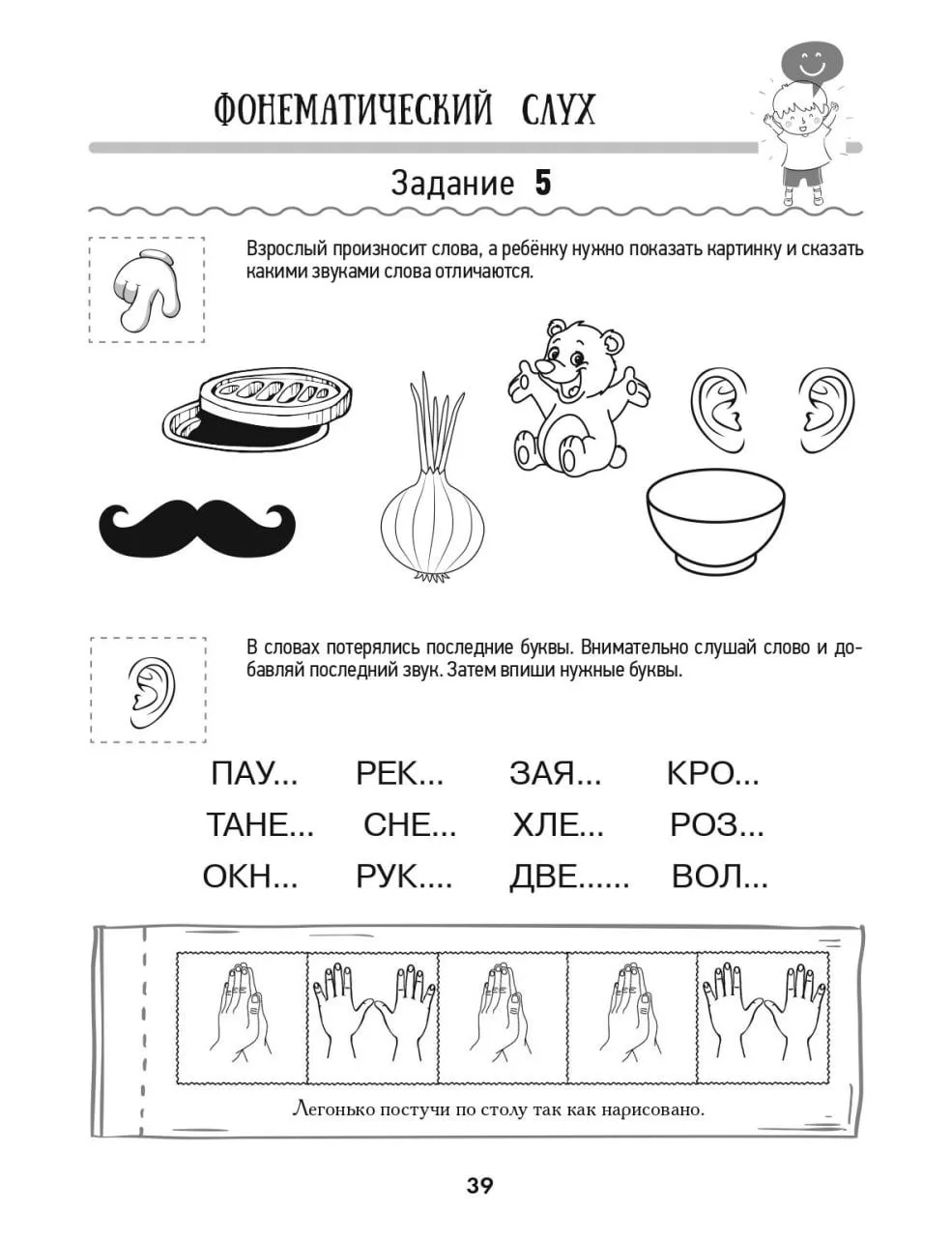 ФОНЕМАТИЧЕСКИЙ СЛУХ

Задание 5

Взрослый произносит слова, а ребёнку нужно показать картинку и сказать какими звуками слова отличаются.

В словах потерялись последние буквы. Внимательно слушай слово и добавляй последний звук. Затем впиши нужные буквы.

ПАУ... РЕК... ЗАЯ... КРО...
ТАНЕ... СНЕ... ХЛЕ... РОЗ...
ОКН... РУК.... ДВЕ...... ВОЛ...

Легонько постучи по столу так как нарисовано.

39