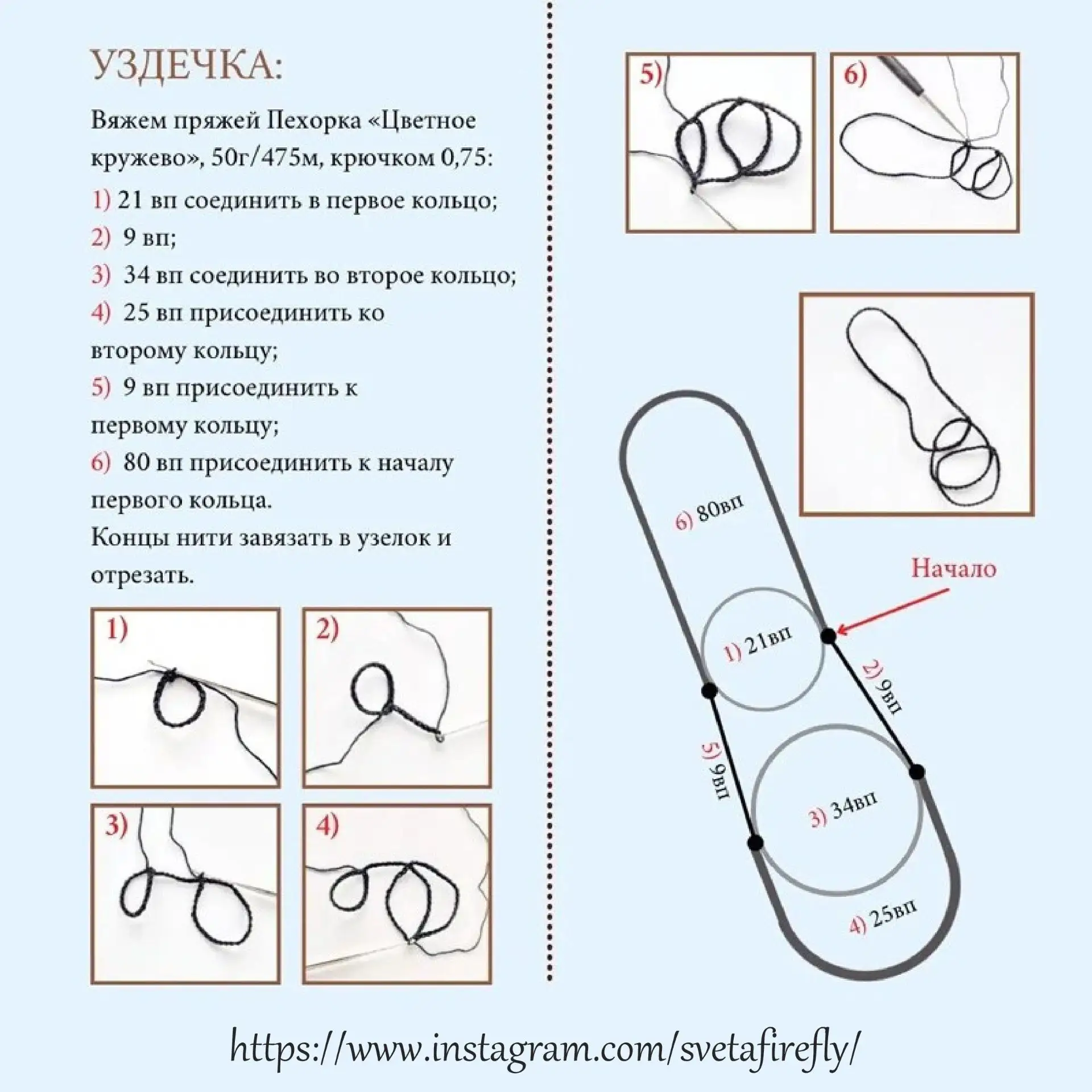 УЗДЕЧКА:

Вяжем пряжей Пехорка «Цветное кружево», 50г/475м, крючком 0,75:

1) 21 вп соединить в первое кольцо;

2) 9 вп;

3) 34 вп соединить во второе кольцо;

4) 25 вп присоединить ко второму кольцу;

5) 9 вп присоединить к первому кольцу;

6) 80 вп присоединить к началу первого кольца.

Концы нити завязать в узелок и отрезать.

1)

2)

3)

4)

5)

6)

6) 80вп

Начало

1) 21вп

2) 9вп

5) 9вп

3) 34вп

4) 25вп

https://www.instagram.com/svetafirefly/