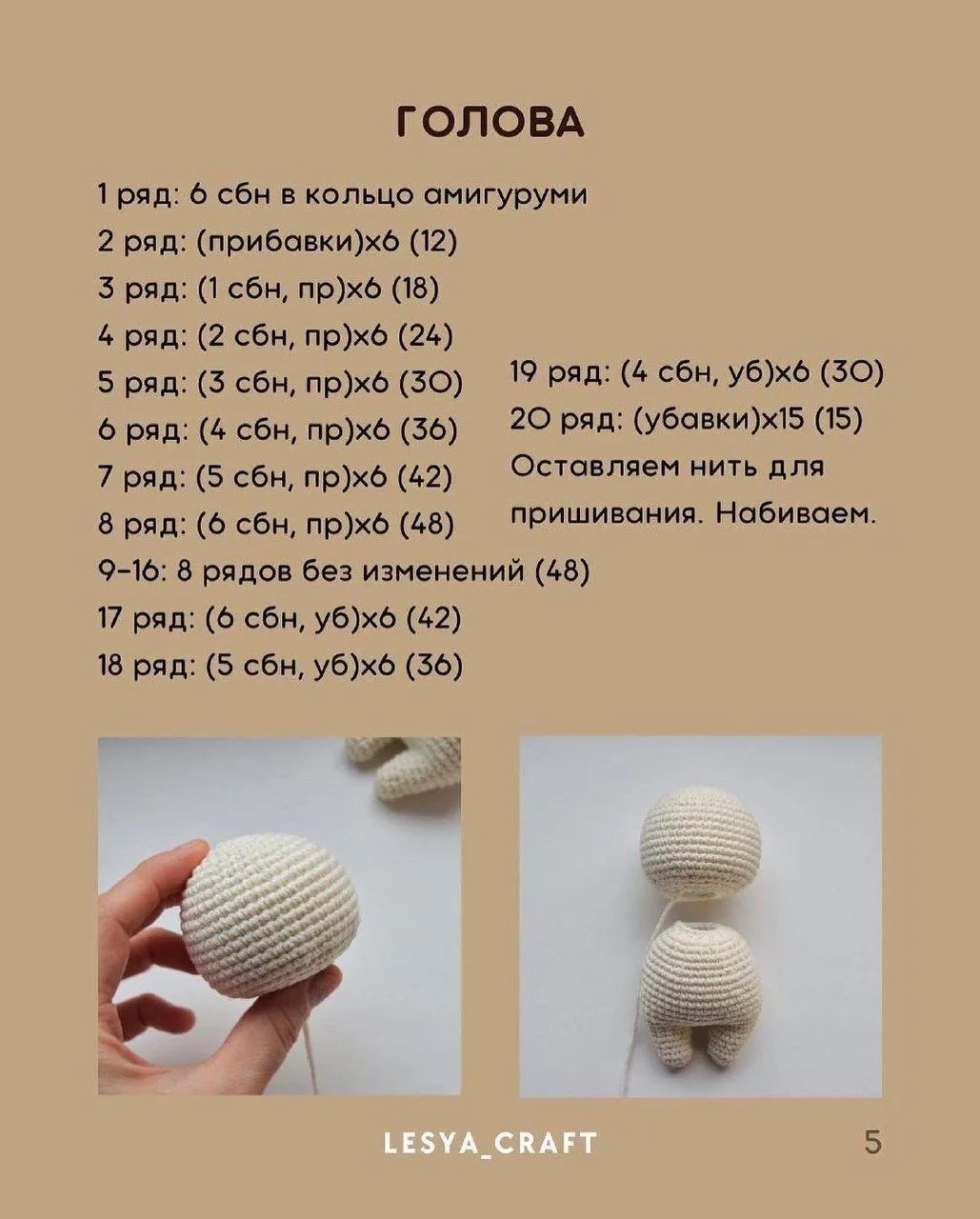 ГОЛОВА

1 ряд: 6 сбн в кольцо амигуруми
2 ряд: (прибавки)х6 (12)
3 ряд: (1 сбн, пр)х6 (18)
4 ряд: (2 сбн, пр)х6 (24)
5 ряд: (3 сбн, пр)х6 (30)
6 ряд: (4 сбн, пр)х6 (36)
7 ряд: (5 сбн, пр)х6 (42)
8 ряд: (6 сбн, пр)х6 (48)
9-16: 8 рядов без изменений (48)
17 ряд: (6 сбн, уб)х6 (42)
18 ряд: (5 сбн, уб)х6 (36)

19 ряд: (4 сбн, уб)х6 (30)
20 ряд: (убавки)х15 (15)
Оставляем нить для пришивания. Набиваем.

LESYA_CRAFT

5