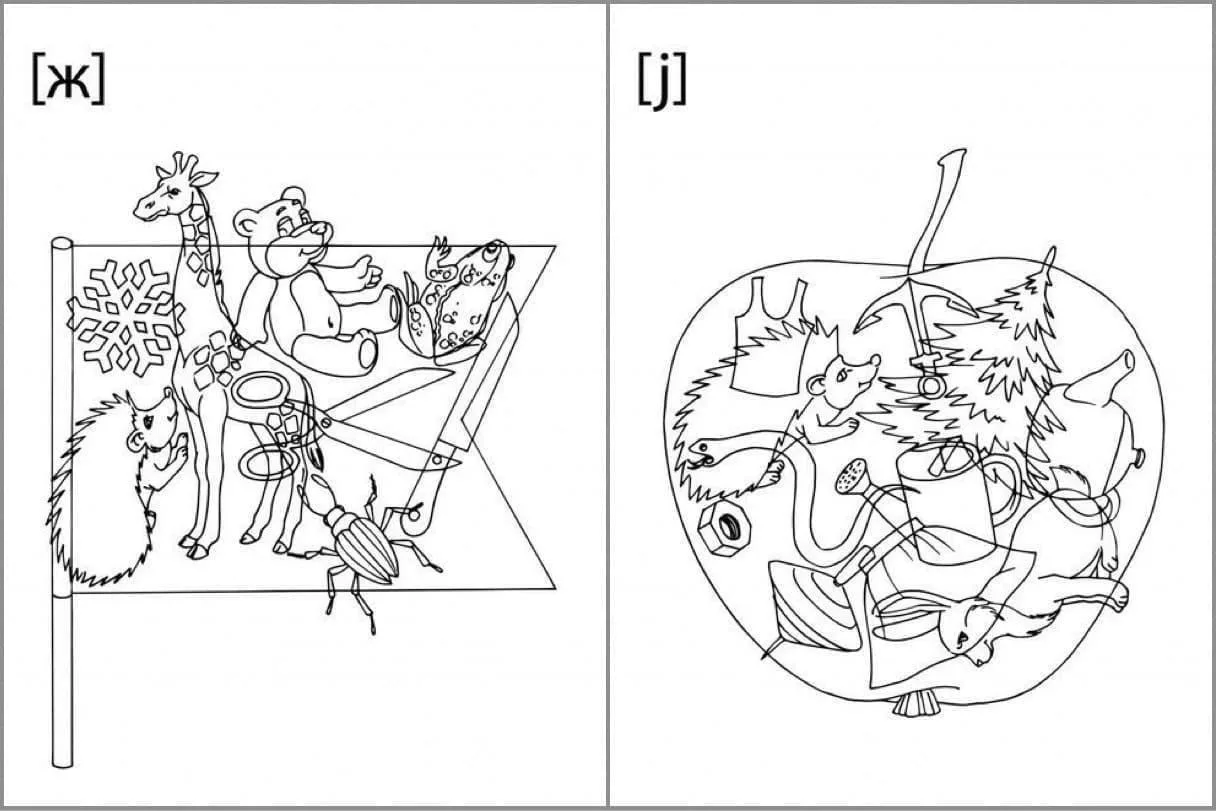 [ж]

[j]