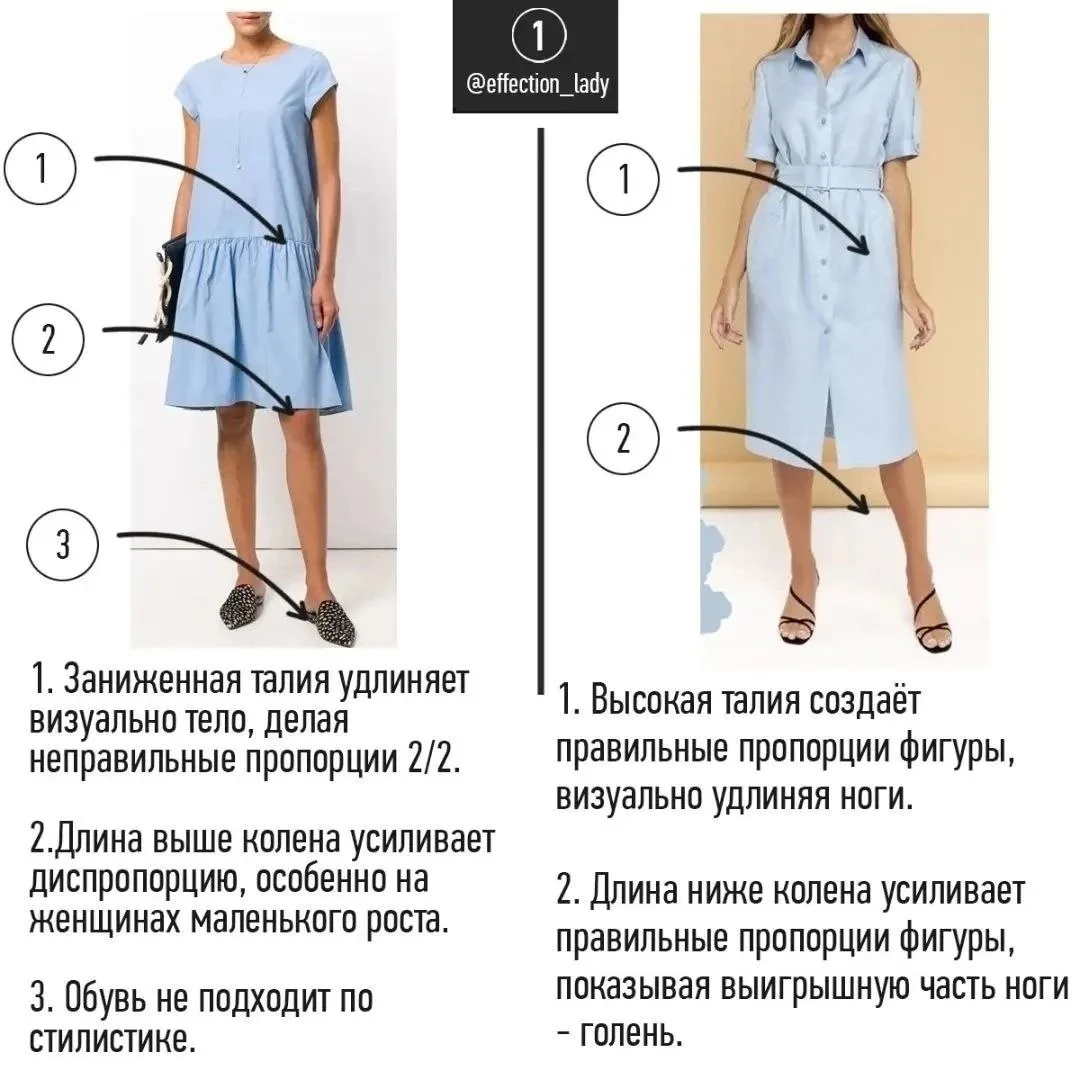 1
@effection_lady

1
2
3

1. Заниженная талия удлиняет визуально тело, делая неправильные пропорции 2/2.

2.Длина выше колена усиливает диспропорцию, особенно на женщинах маленького роста.

3. Обувь не подходит по стилистике.

1
2

1. Высокая талия создаёт правильные пропорции фигуры, визуально удлиняя ноги.

2. Длина ниже колена усиливает правильные пропорции фигуры, показывая выигрышную часть ноги - голень.