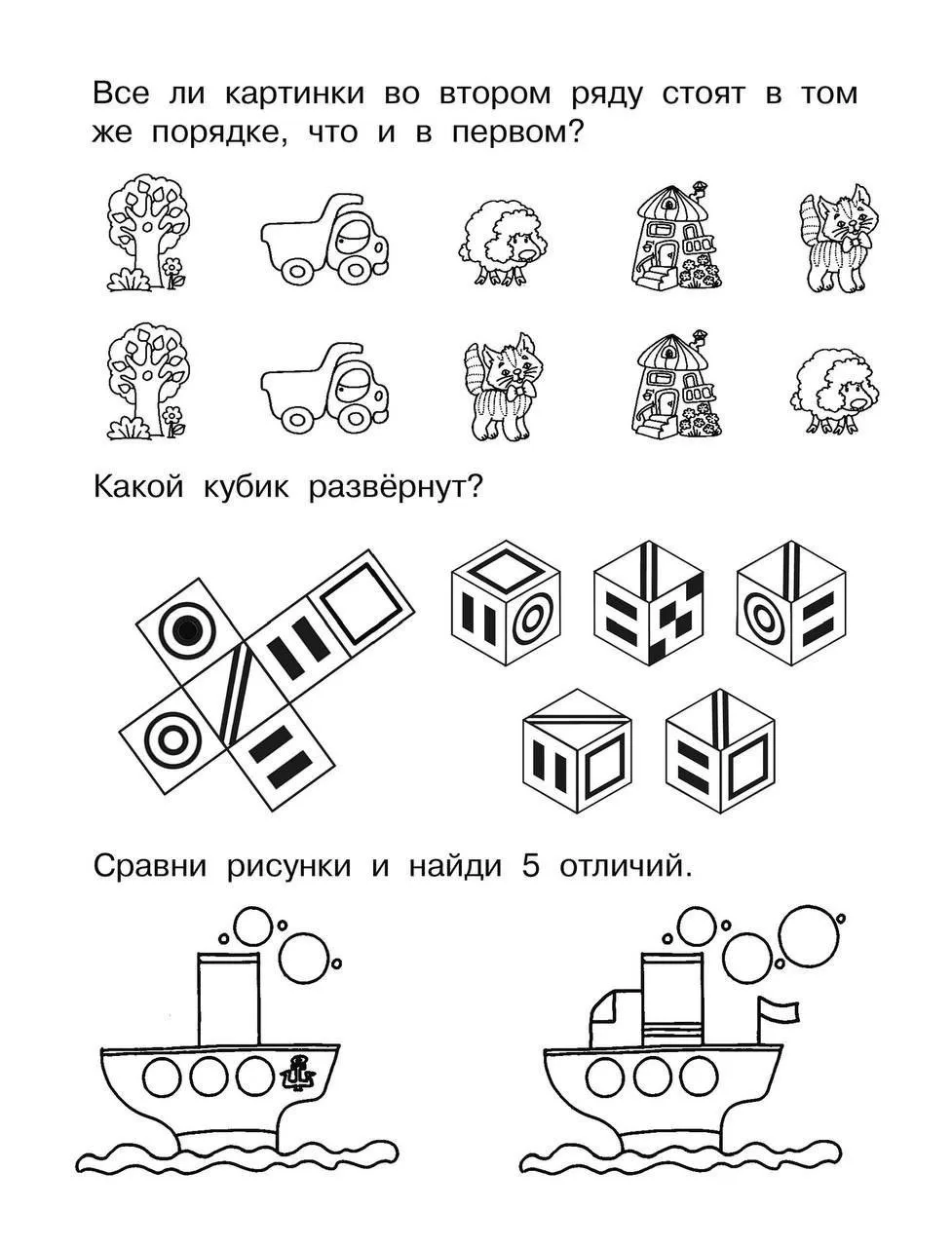 Все ли картинки во втором ряду стоят в том же порядке, что и в первом?

Какой кубик развёрнут?

Сравни рисунки и найди 5 отличий.