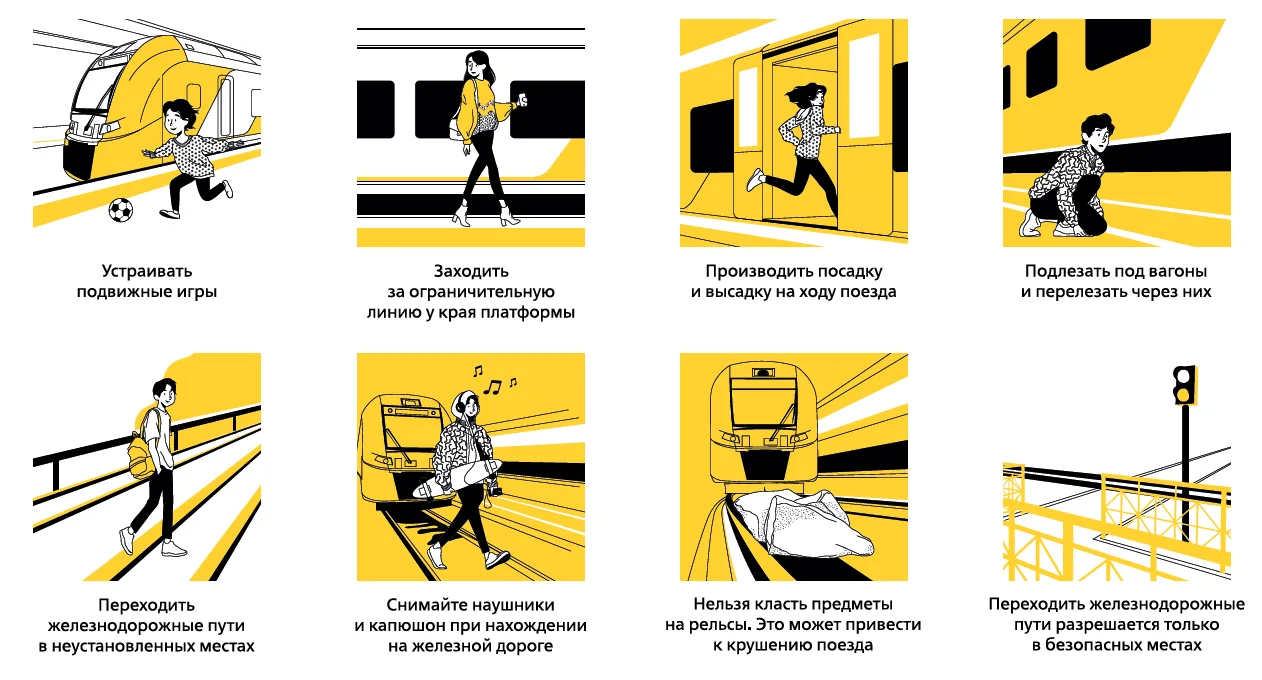 Устраивать подвижные игры

Заходить за ограничительную линию у края платформы

Производить посадку и высадку на ходу поезда

Подлезать под вагоны и перелезать через них

Переходить железнодорожные пути в неустановленных местах

Снимайте наушники и капюшон при нахождении на железной дороге

Нельзя класть предметы на рельсы. Это может привести к крушению поезда

Переходить железнодорожные пути разрешается только в безопасных местах