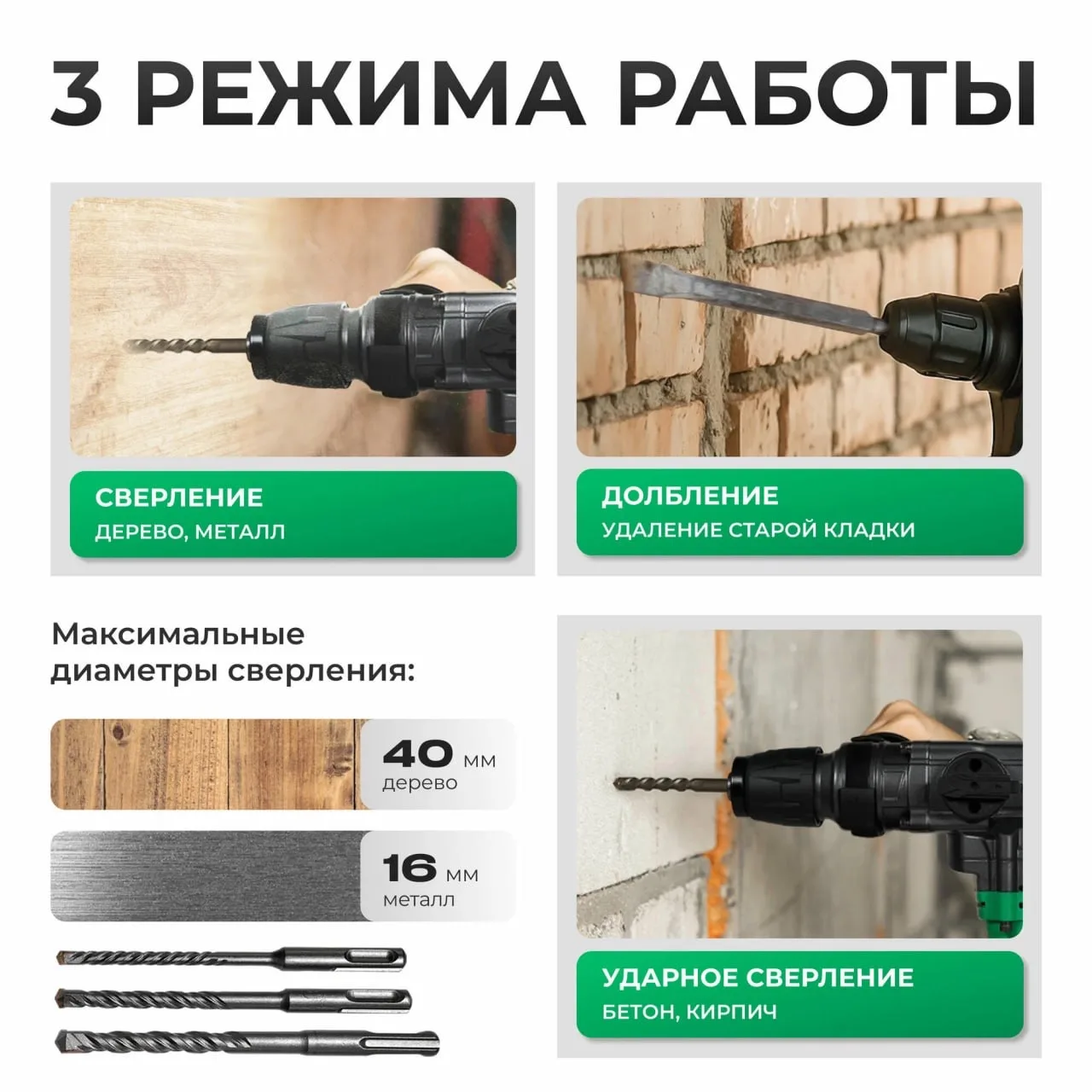 3 РЕЖИМА РАБОТЫ

СВЕРЛЕНИЕ
ДЕРЕВО, МЕТАЛЛ

ДОЛБЛЕНИЕ
УДАЛЕНИЕ СТАРОЙ КЛАДКИ

Максимальные диаметры сверления:

40 мм
дерево

16 мм
металл

УДАРНОЕ СВЕРЛЕНИЕ
БЕТОН, КИРПИЧ