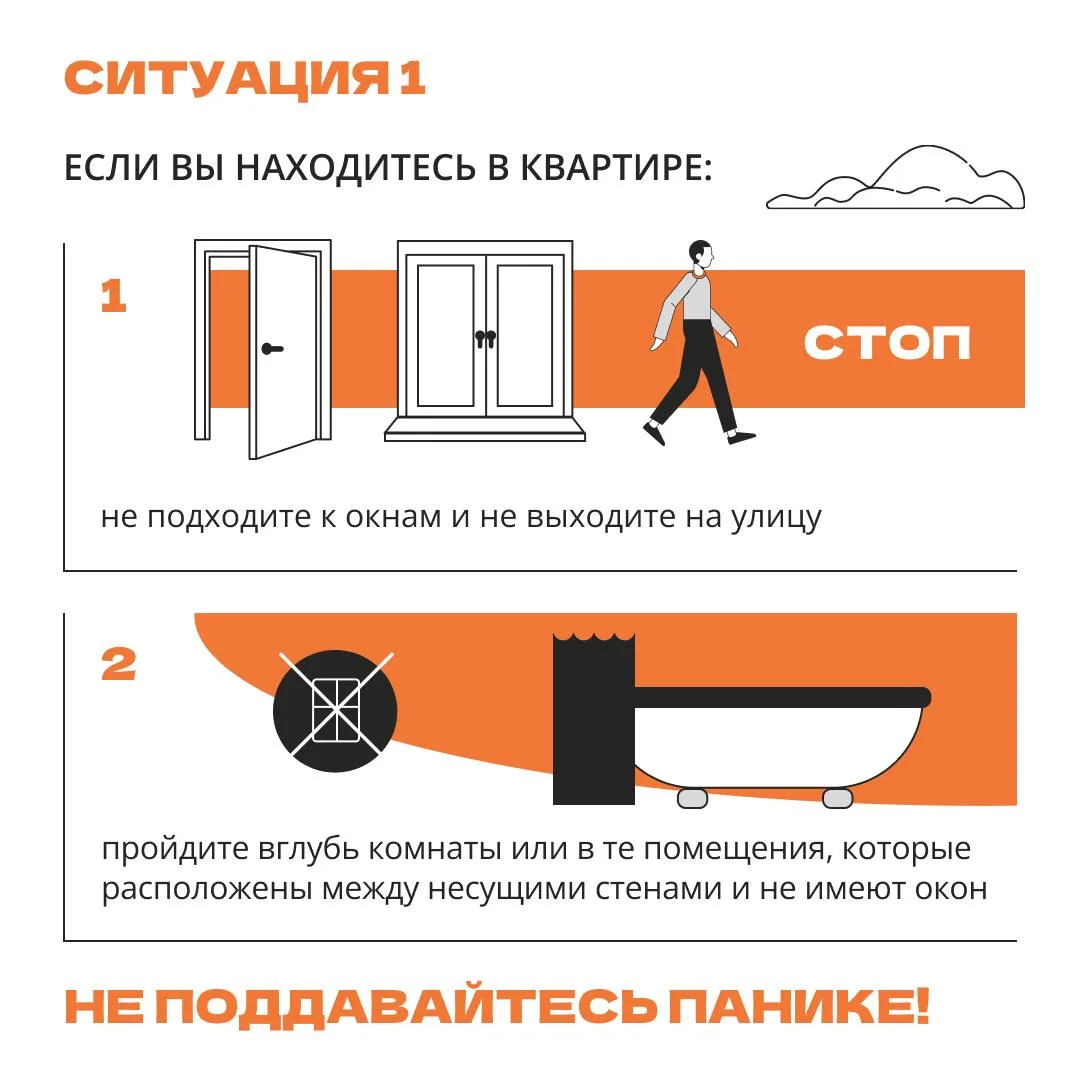 СИТУАЦИЯ 1

ЕСЛИ ВЫ НАХОДИТЕСЬ В КВАРТИРЕ:

1

СТОП

не подходите к окнам и не выходите на улицу

2

пройдите вглубь комнаты или в те помещения, которые расположены между несущими стенами и не имеют окон

НЕ ПОДДАВАЙТЕСЬ ПАНИКЕ!