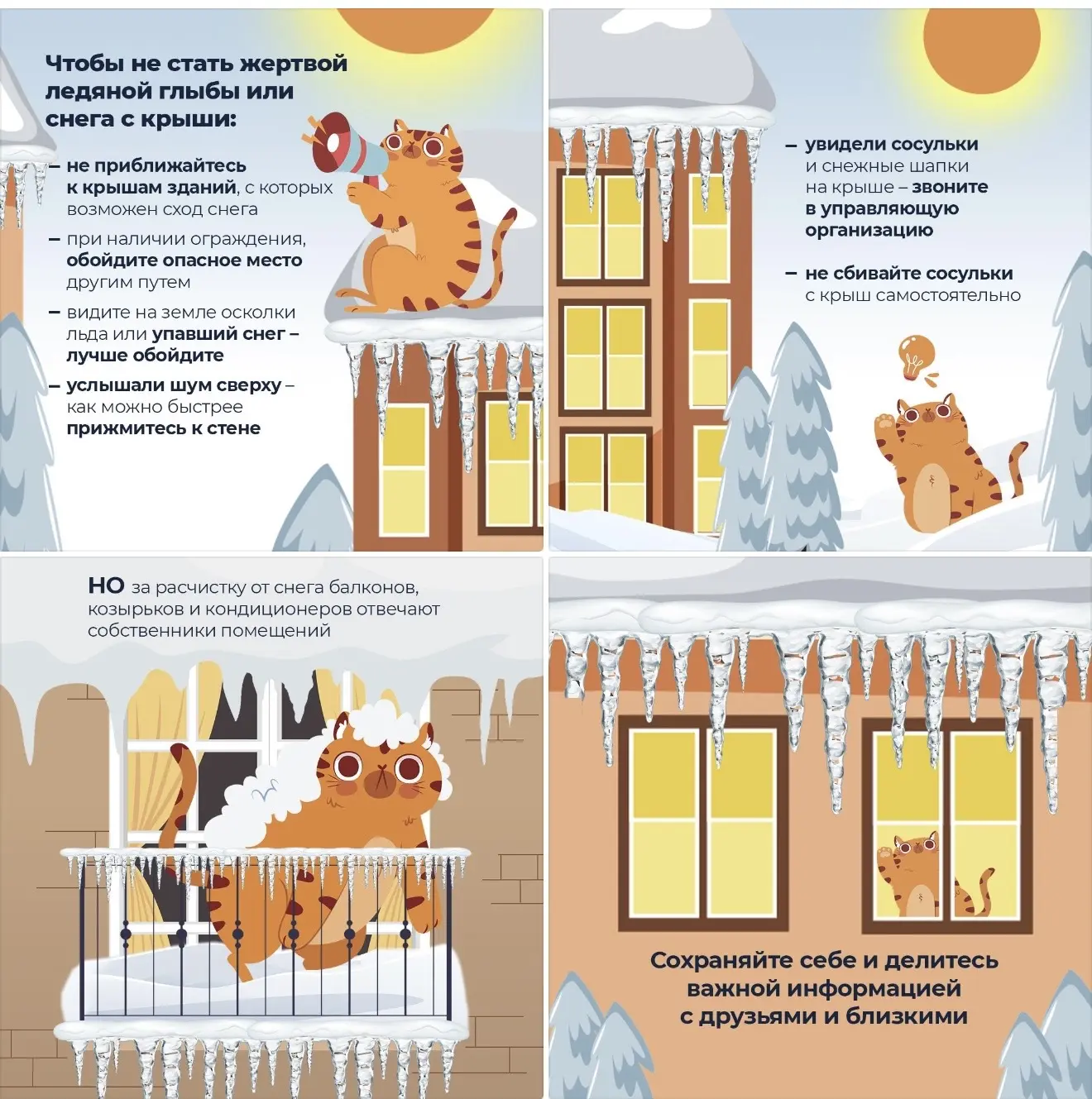 Чтобы не стать жертвой ледяной глыбы или снега с крыши:

– не приближайтесь к крышам зданий, с которых возможен сход снега

– при наличии ограждения, обойдите опасное место другим путем

– видите на земле осколки льда или упавший снег – лучше обойдите

– услышали шум сверху – как можно быстрее прижмитесь к стене

– увидели сосульки и снежные шапки на крыше – звоните в управляющую организацию

– не сбивайте сосульки с крыш самостоятельно

НО за расчистку от снега балконов, козырьков и кондиционеров отвечают собственники помещений

Сохраняйте себе и делитесь важной информацией с друзьями и близкими